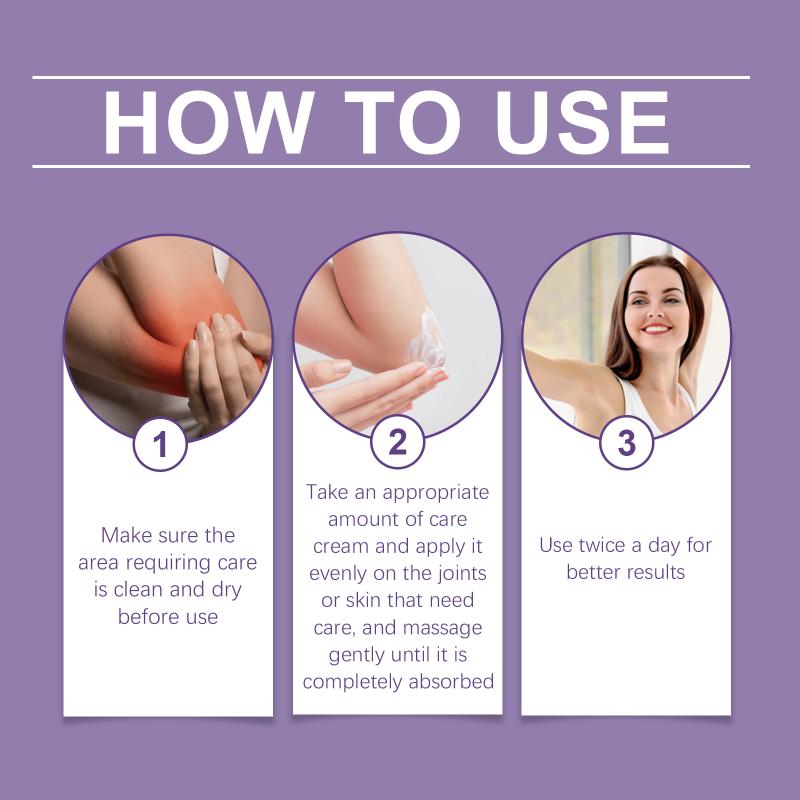 HOW TO USE

1

Make sure the area requiring care is clean and dry before use

2

Take an appropriate amount of care cream and apply it evenly on the joints or skin that need care, and massage gently until it is completely absorbed

3

Use twice a day for better results