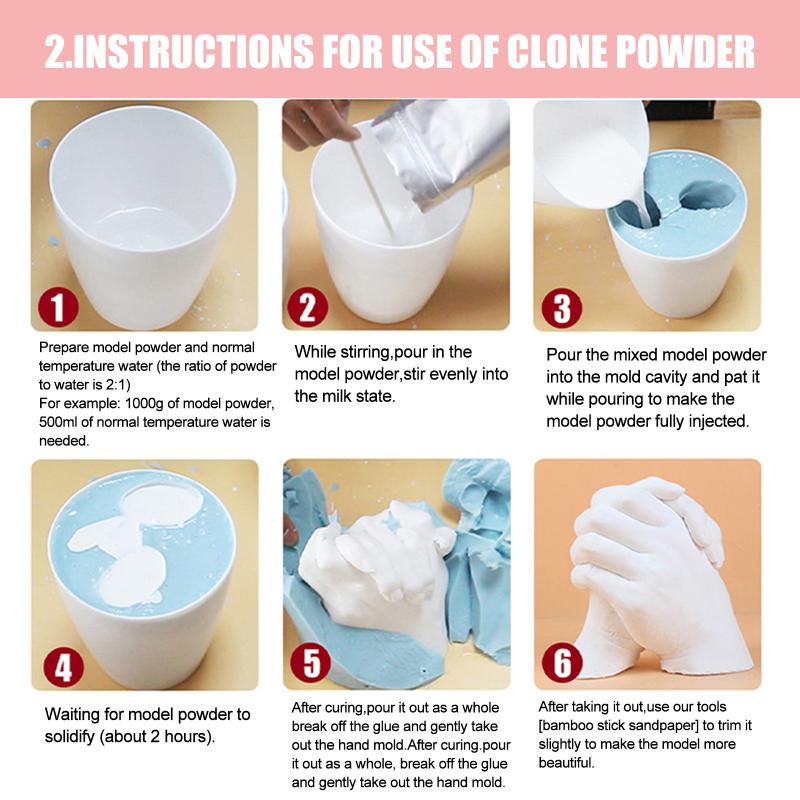 2.INSTRUCTIONS FOR USE OF CLONE POWDER

1

Prepare model powder and normal temperature water (the ratio of powder to water is 2:1)
For example: 1000g of model powder, 500ml of normal temperature water is needed.

2

While stirring,pour in the model powder,stir evenly into the milk state.

3

Pour the mixed model powder into the mold cavity and pat it while pouring to make the model powder fully injected.

4

Waiting for model powder to solidify (about 2 hours).

5

After curing,pour it out as a whole break off the glue and gently take out the hand mold.After curing.pour it out as a whole, break off the glue and gently take out the hand mold.

6

After taking it out,use our tools [bamboo stick sandpaper] to trim it slightly to make the model more beautiful.