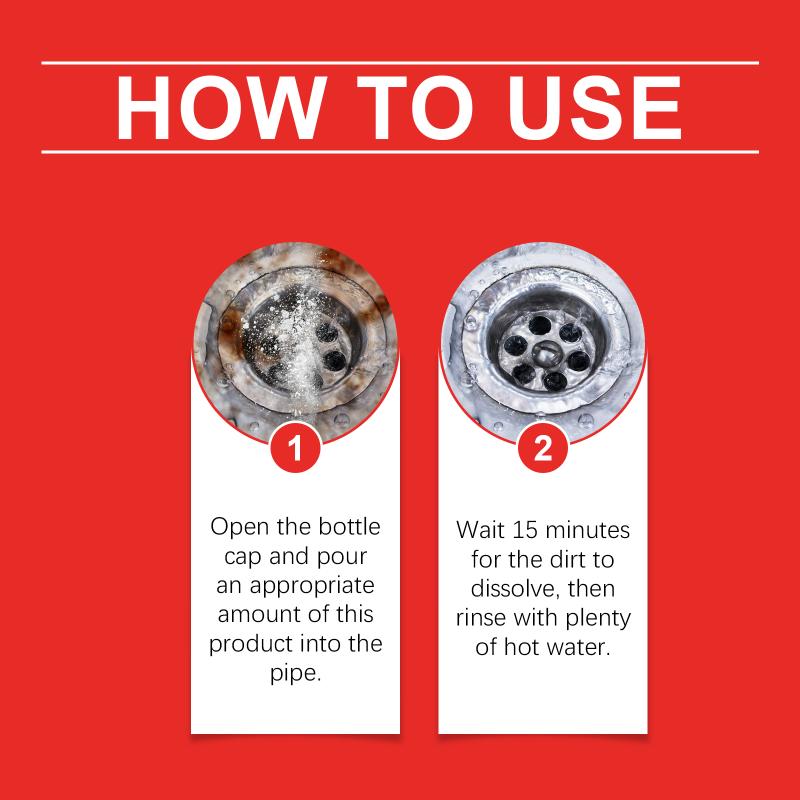 HOW TO USE

1

Open the bottle cap and pour an appropriate amount of this product into the pipe.

2

Wait 15 minutes for the dirt to dissolve, then rinse with plenty of hot water.