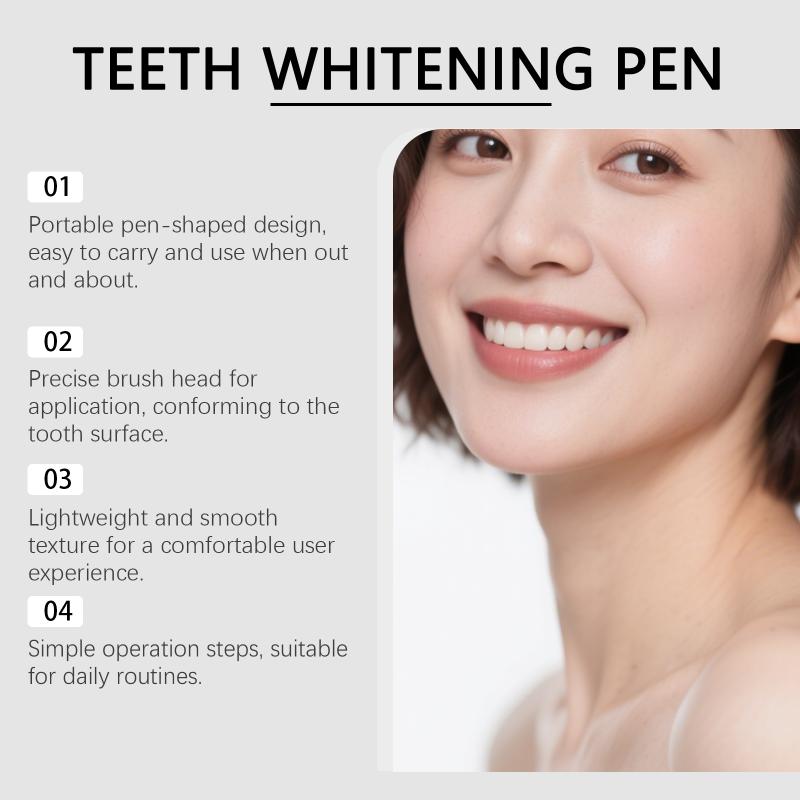 TEETH WHITENING PEN

01
Portable pen-shaped design, easy to carry and use when out and about.

02
Precise brush head for application, conforming to the tooth surface.

03
Lightweight and smooth texture for a comfortable user experience.

04
Simple operation steps, suitable for daily routines.