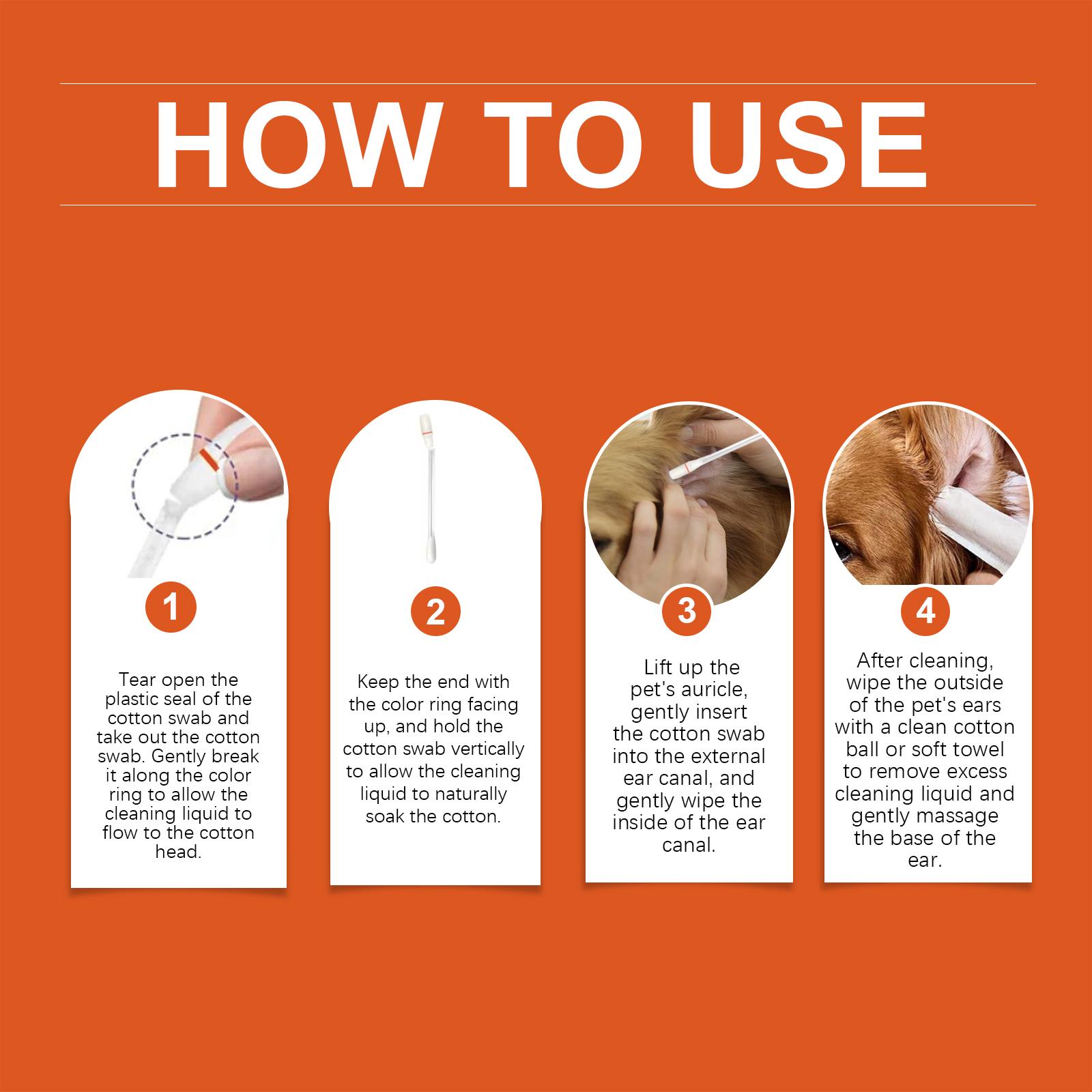 HOW TO USE

1

Tear open the plastic seal of the cotton swab and take out the cotton swab. Gently break it along the color ring to allow the cleaning liquid to flow to the cotton head.

2

Keep the end with the color ring facing up, and hold the cotton swab vertically to allow the cleaning liquid to naturally soak the cotton.

3

Lift up the pet's auricle, gently insert the cotton swab into the external ear canal, and gently wipe the inside of the ear canal.

4

After cleaning, wipe the outside of the pet's ears with a clean cotton ball or soft towel to remove excess cleaning liquid and gently massage the base of the ear.