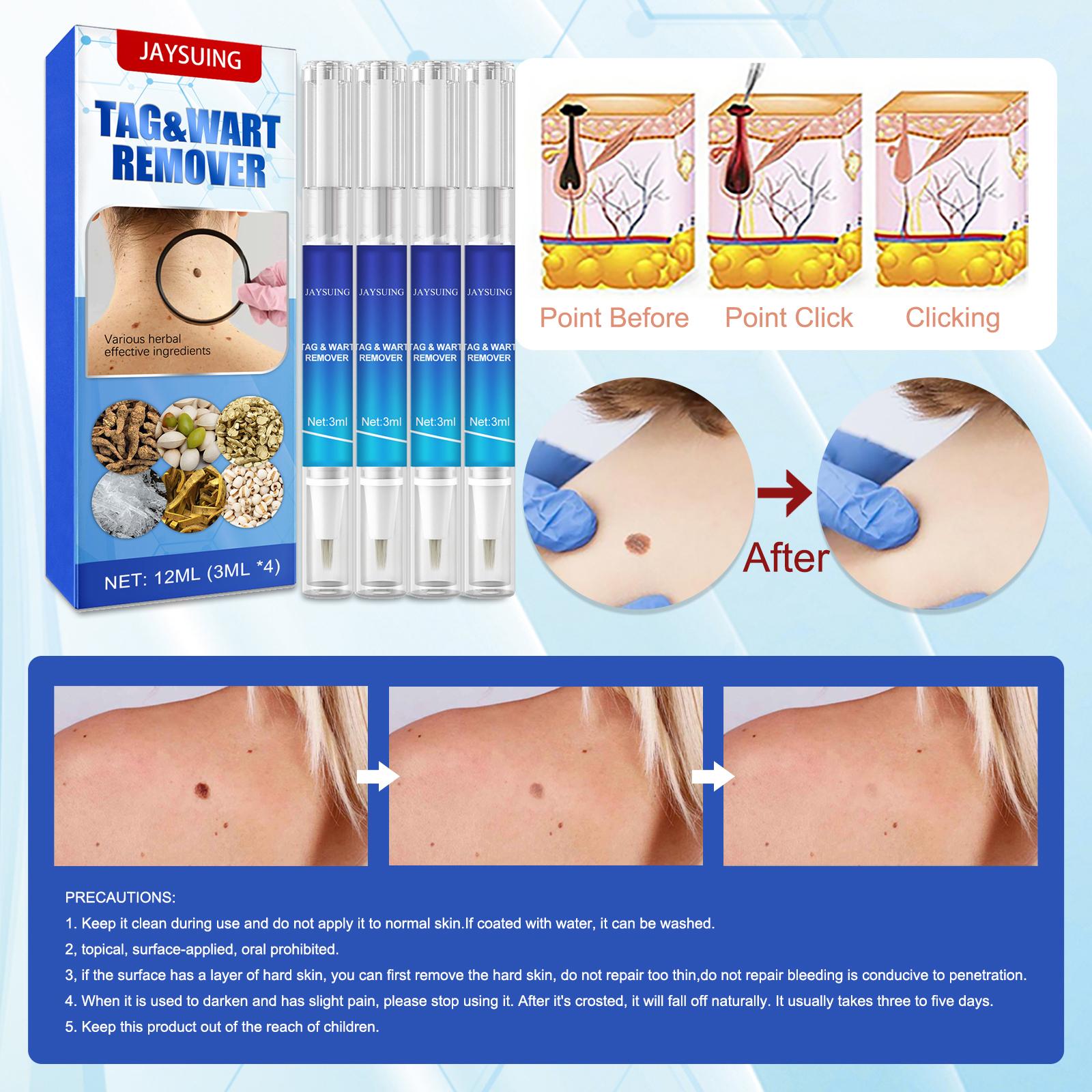 JAYSUING

TAG&WART REMOVER

Various herbal effective ingredients

NET: 12ML (3ML *4)

JAYSUING

TAG & WART REMOVER

Net:3ml

JAYSUING

TAG & WART REMOVER

Net:3ml

JAYSUING

TAG & WART REMOVER

Net:3ml

JAYSUING

TAG & WART REMOVER

Net:3ml

Point Before

Point Click

Clicking

After

PRECAUTIONS:

1. Keep it clean during use and do not apply it to normal skin.If coated with water, it can be washed.

2, topical, surface-applied, oral prohibited.

3, if the surface has a layer of hard skin, you can first remove the hard skin, do not repair too thin,do not repair bleeding is conducive to penetration.

4. When it is used to darken and has slight pain, please stop using it. After it's crosted, it will fall off naturally. It usually takes three to five days.

5. Keep this product out of the reach of children.