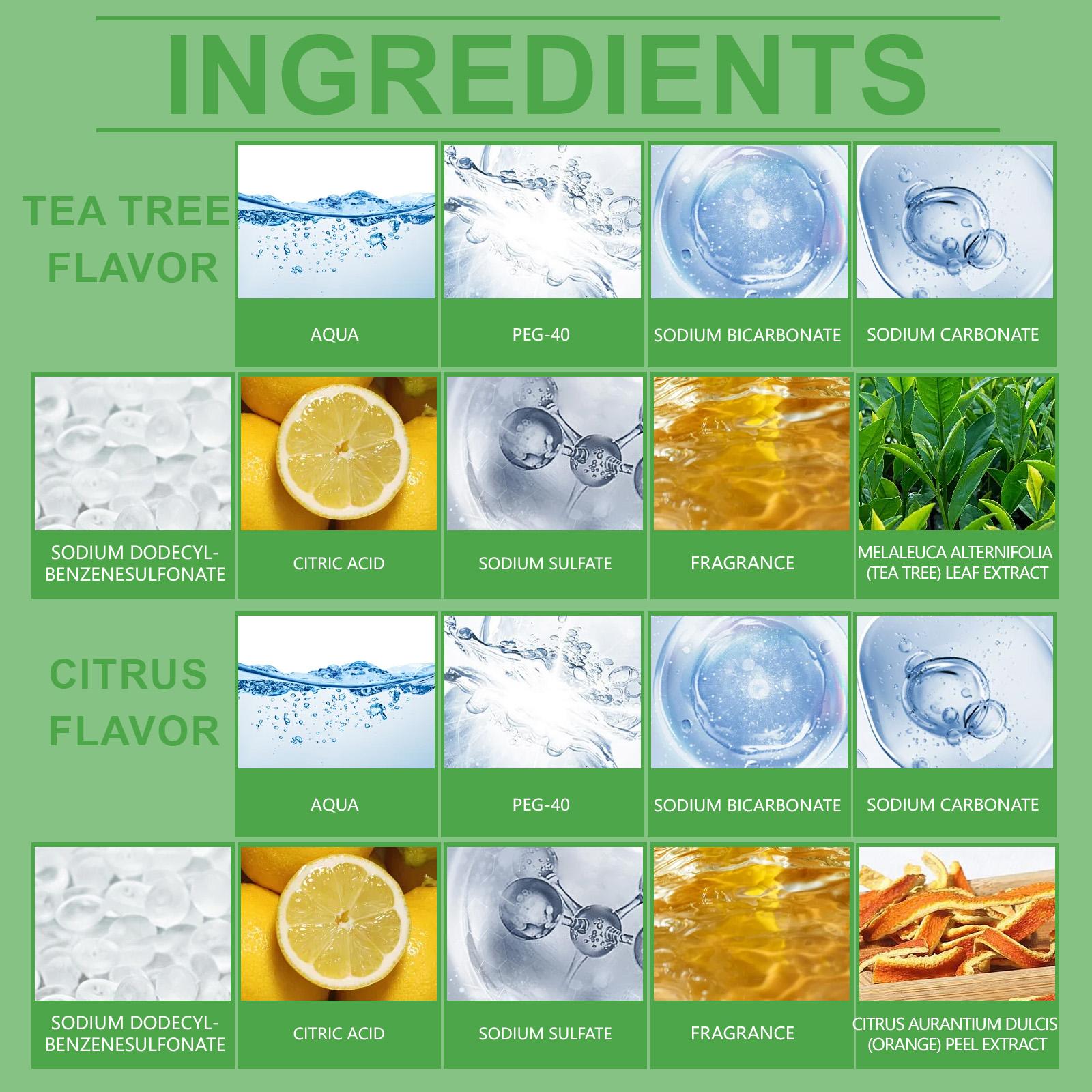 INGREDIENTS

TEA TREE FLAVOR

AQUA

PEG-40

SODIUM BICARBONATE

SODIUM CARBONATE

SODIUM DODECYL-BENZENESULFONATE

CITRIC ACID

SODIUM SULFATE

FRAGRANCE

MELALEUCA ALTERNIFOLIA (TEA TREE) LEAF EXTRACT

CITRUS FLAVOR

AQUA

PEG-40

SODIUM BICARBONATE

SODIUM CARBONATE

SODIUM DODECYL-BENZENESULFONATE

CITRIC ACID

SODIUM SULFATE

FRAGRANCE

CITRUS AURANTIUM DULCIS (ORANGE) PEEL EXTRACT