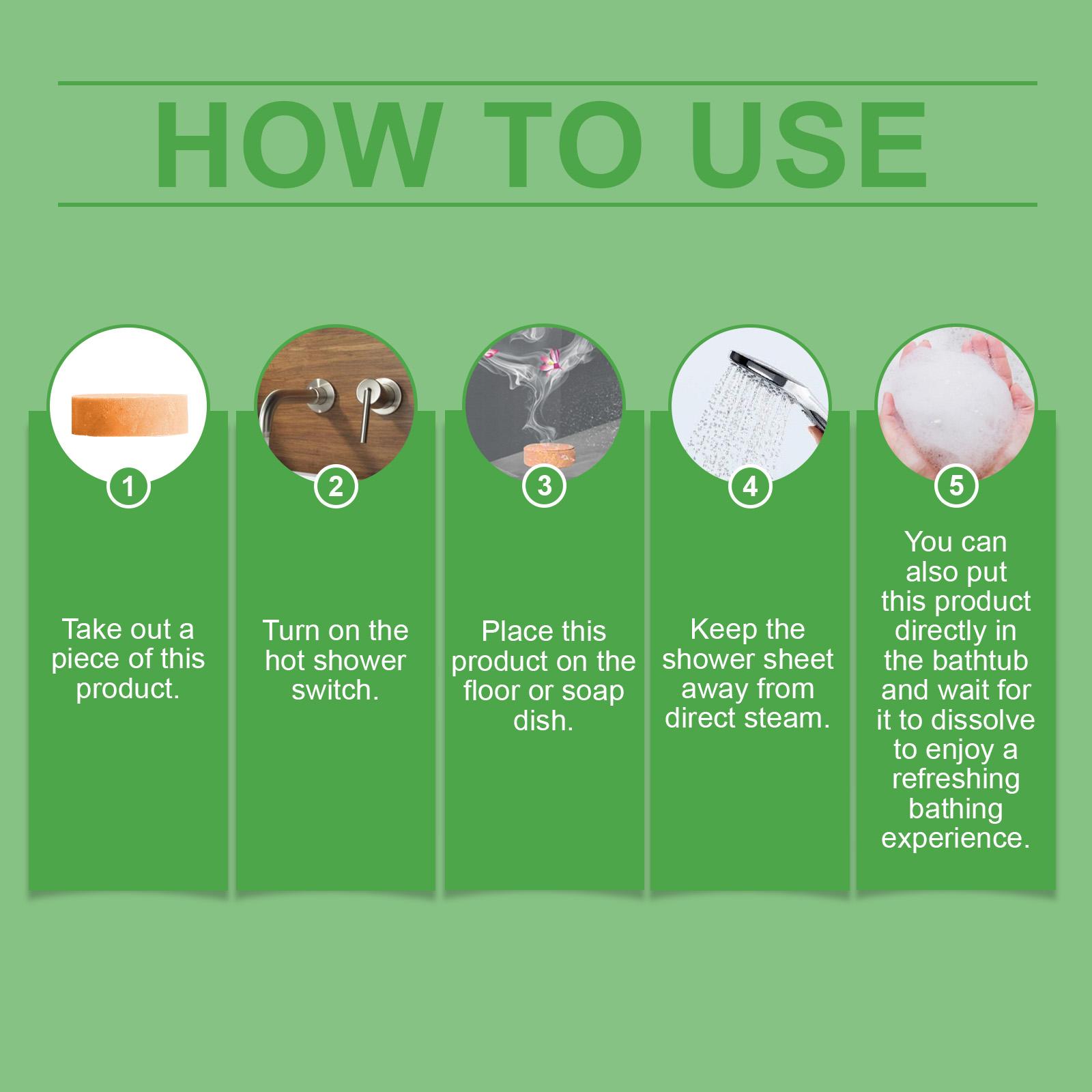 HOW TO USE

1
Take out a piece of this product.

2
Turn on the hot shower switch.

3
Place this product on the floor or soap dish.

4
Keep the shower sheet away from direct steam.

5
You can also put this product directly in the bathtub and wait for it to dissolve to enjoy a refreshing bathing experience.