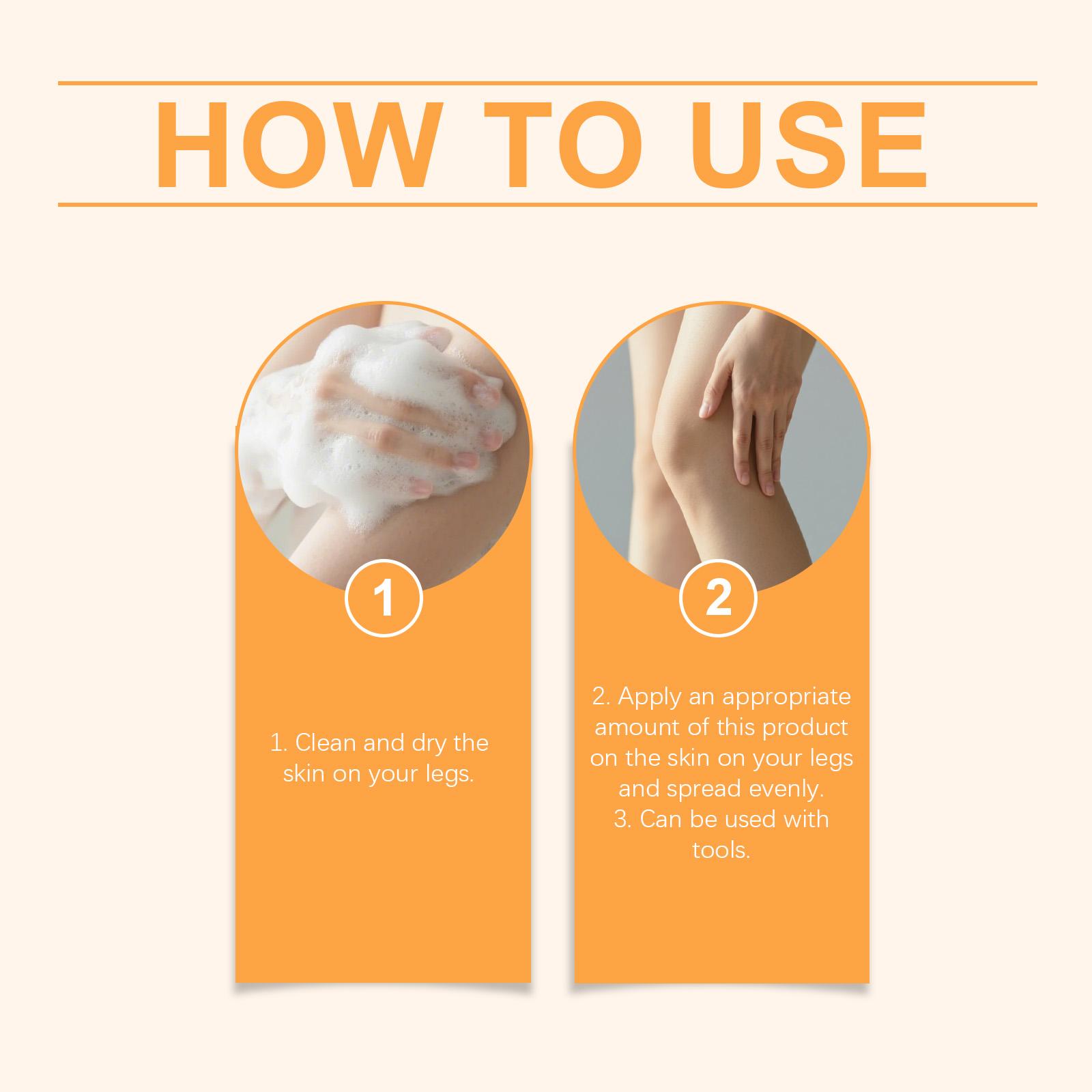 HOW TO USE

1

1. Clean and dry the skin on your legs.

2

2. Apply an appropriate amount of this product on the skin on your legs and spread evenly.
3. Can be used with tools.