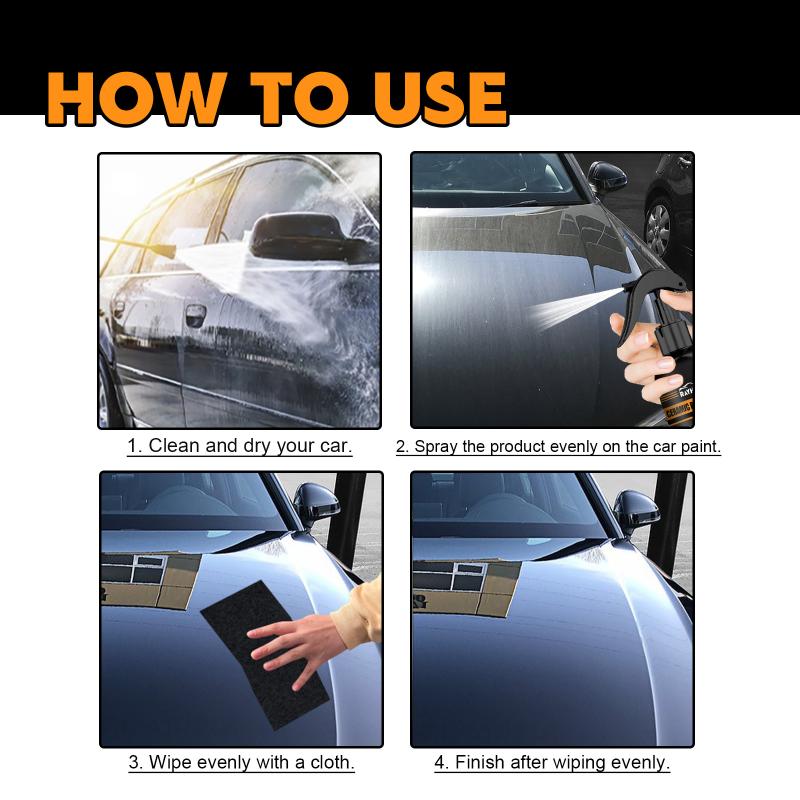 HOW TO USE

1. Clean and dry your car.

2. Spray the product evenly on the car paint.

3. Wipe evenly with a cloth.

4. Finish after wiping evenly.