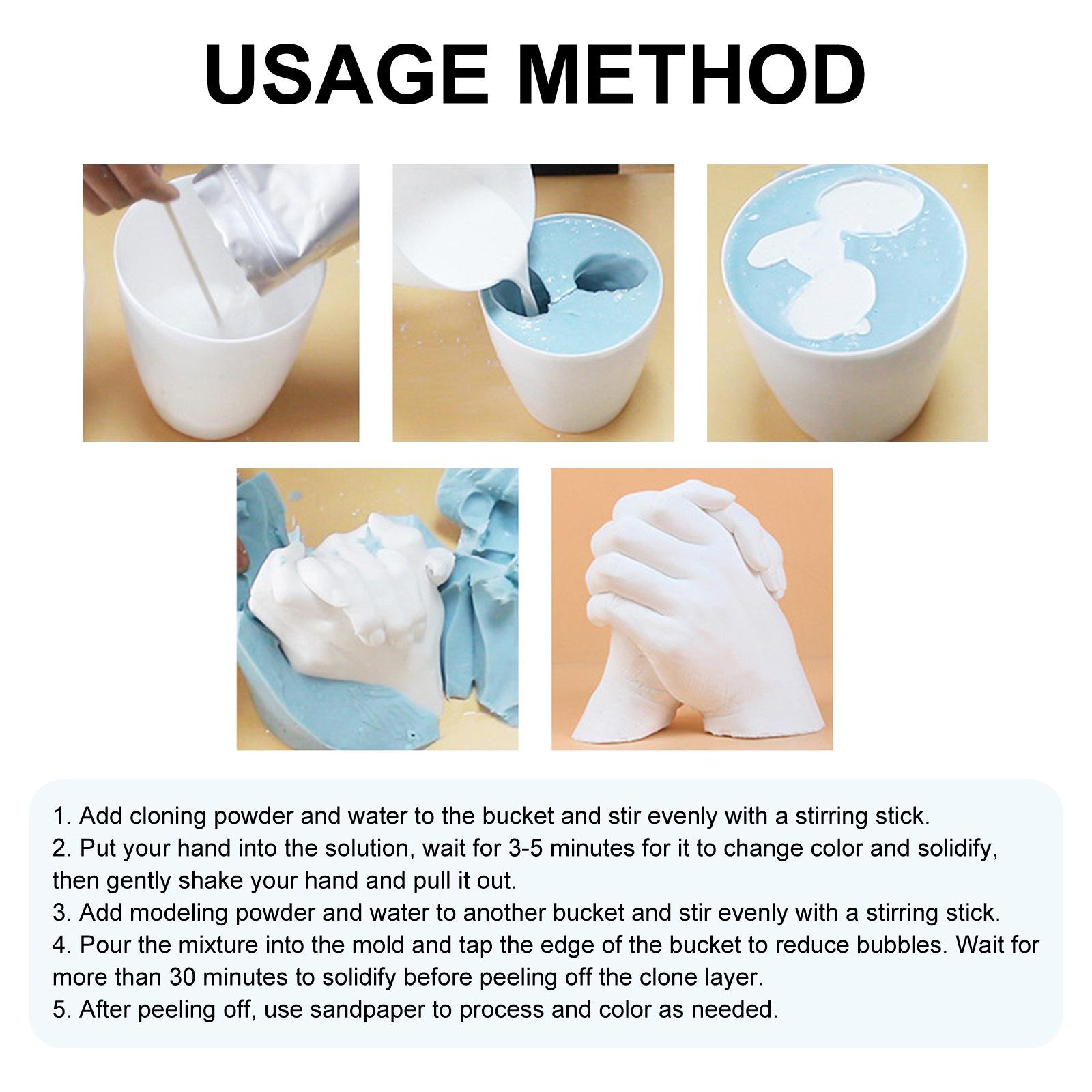 USAGE METHOD

1. Add cloning powder and water to the bucket and stir evenly with a stirring stick.
2. Put your hand into the solution, wait for 3-5 minutes for it to change color and solidify, then gently shake your hand and pull it out.
3. Add modeling powder and water to another bucket and stir evenly with a stirring stick.
4. Pour the mixture into the mold and tap the edge of the bucket to reduce bubbles. Wait for more than 30 minutes to solidify before peeling off the clone layer.
5. After peeling off, use sandpaper to process and color as needed.