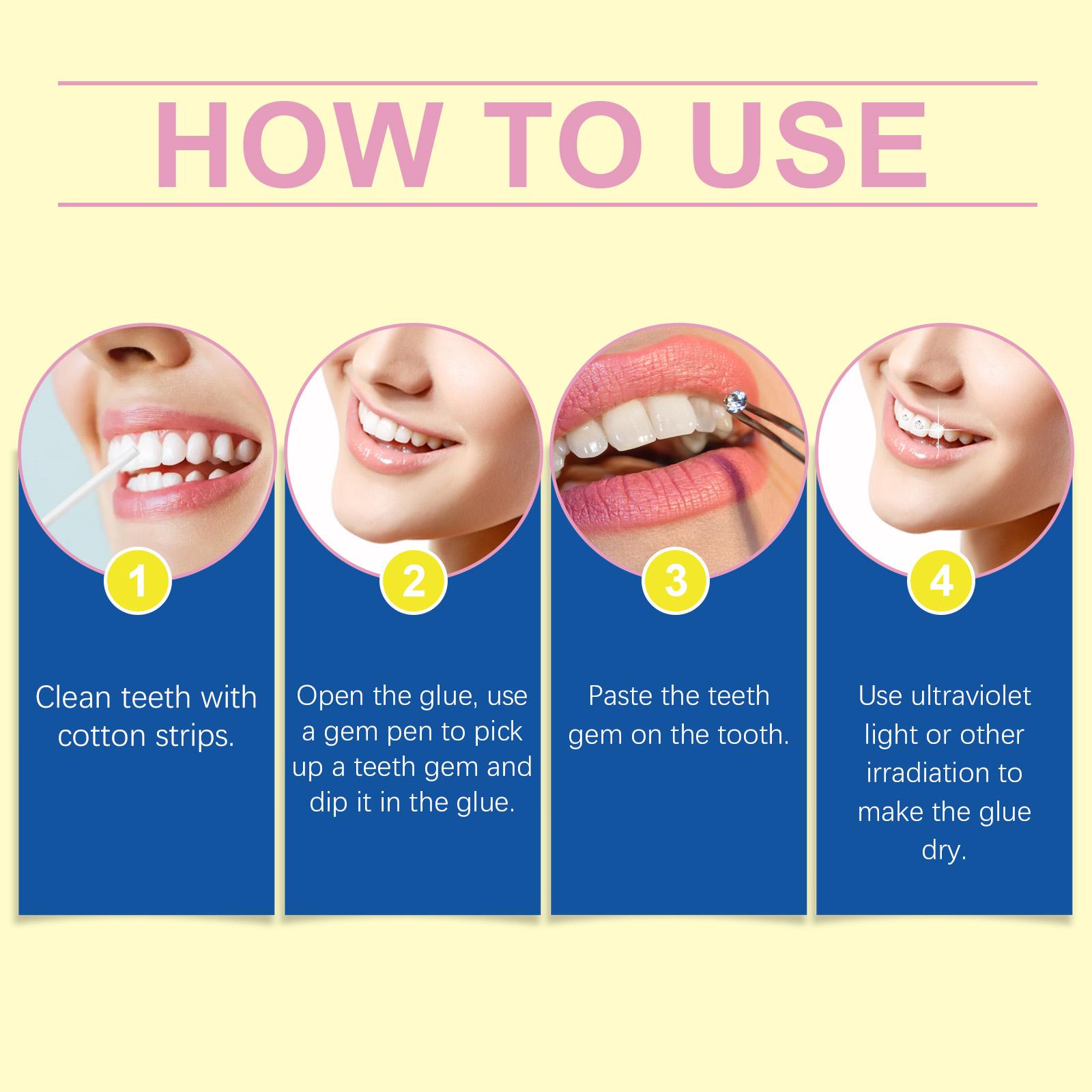 HOW TO USE

1

Clean teeth with cotton strips.

2

Open the glue, use a gem pen to pick up a teeth gem and dip it in the glue.

3

Paste the teeth gem on the tooth.

4

Use ultraviolet light or other irradiation to make the glue dry.