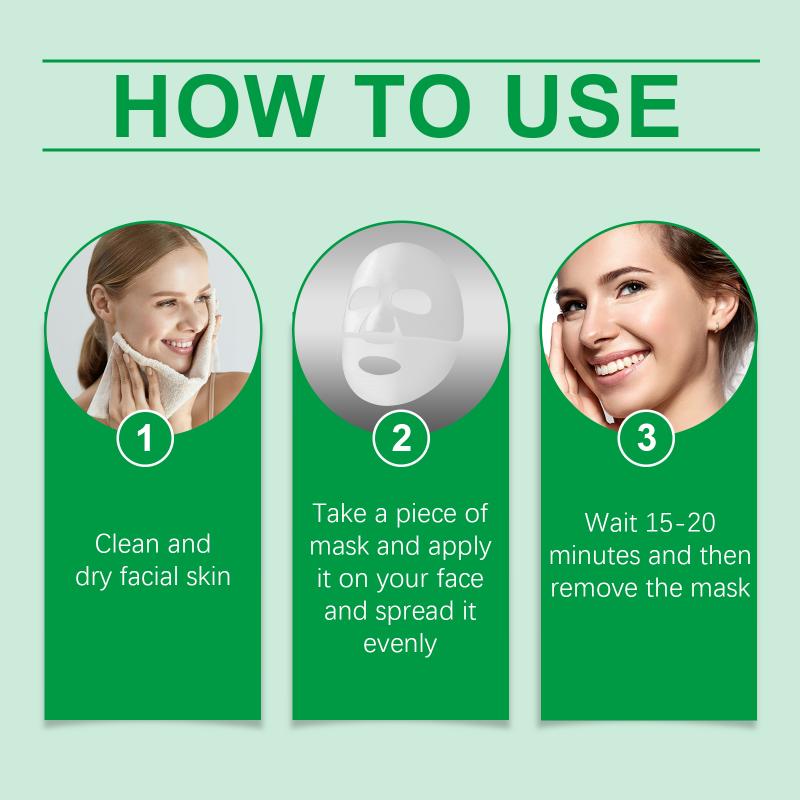 HOW TO USE

1

Clean and dry facial skin

2

Take a piece of mask and apply it on your face and spread it evenly

3

Wait 15-20 minutes and then remove the mask