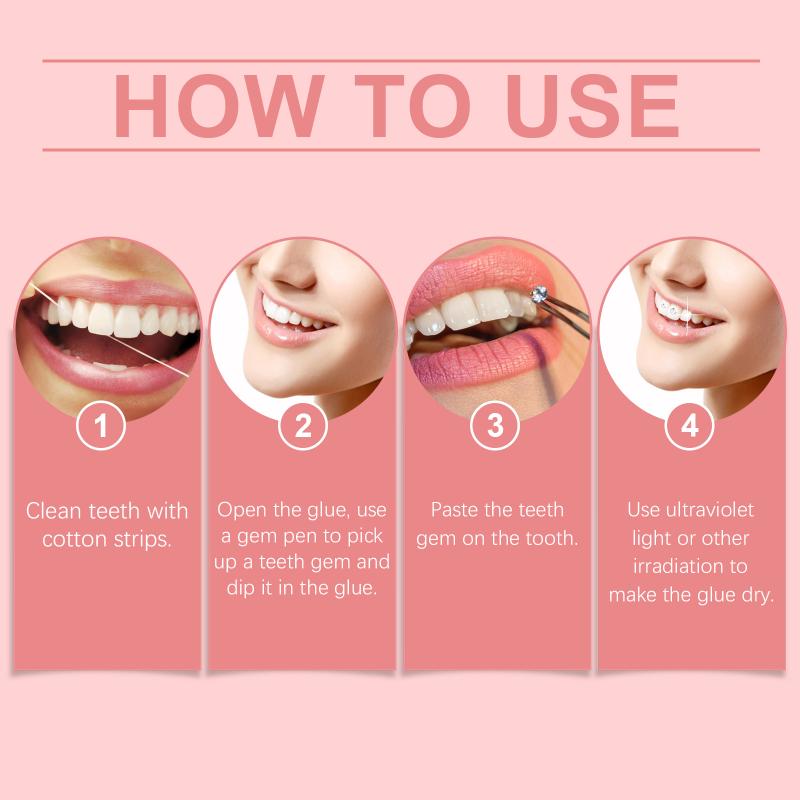 HOW TO USE

1

Clean teeth with cotton strips.

2

Open the glue, use a gem pen to pick up a teeth gem and dip it in the glue.

3

Paste the teeth gem on the tooth.

4

Use ultraviolet light or other irradiation to make the glue dry.