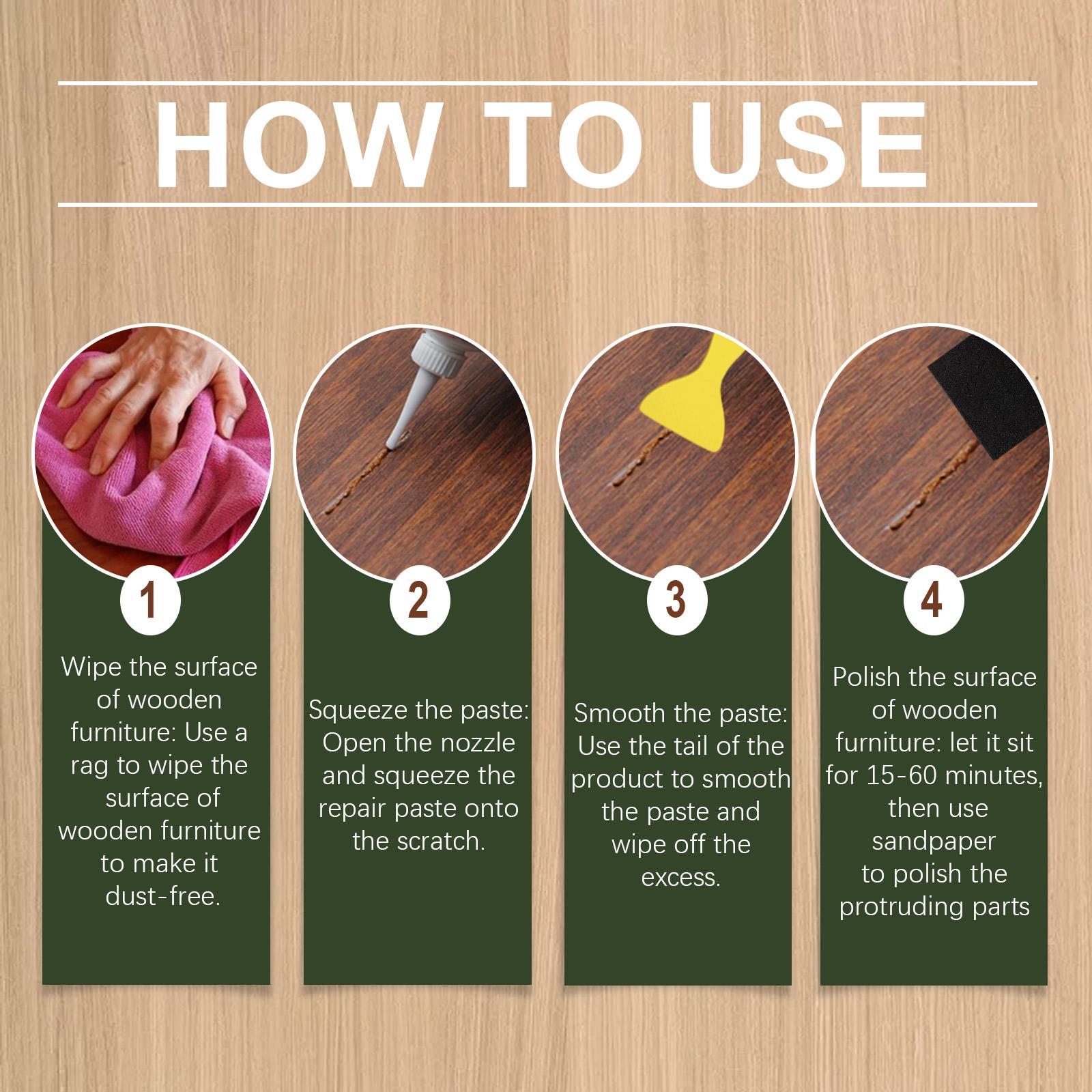 HOW TO USE

1

Wipe the surface of wooden furniture: Use a rag to wipe the surface of wooden furniture to make it dust-free.

2

Squeeze the paste: Open the nozzle and squeeze the repair paste onto the scratch.

3

Smooth the paste: Use the tail of the product to smooth the paste and wipe off the excess.

4

Polish the surface of wooden furniture: let it sit for 15-60 minutes, then use sandpaper to polish the protruding parts