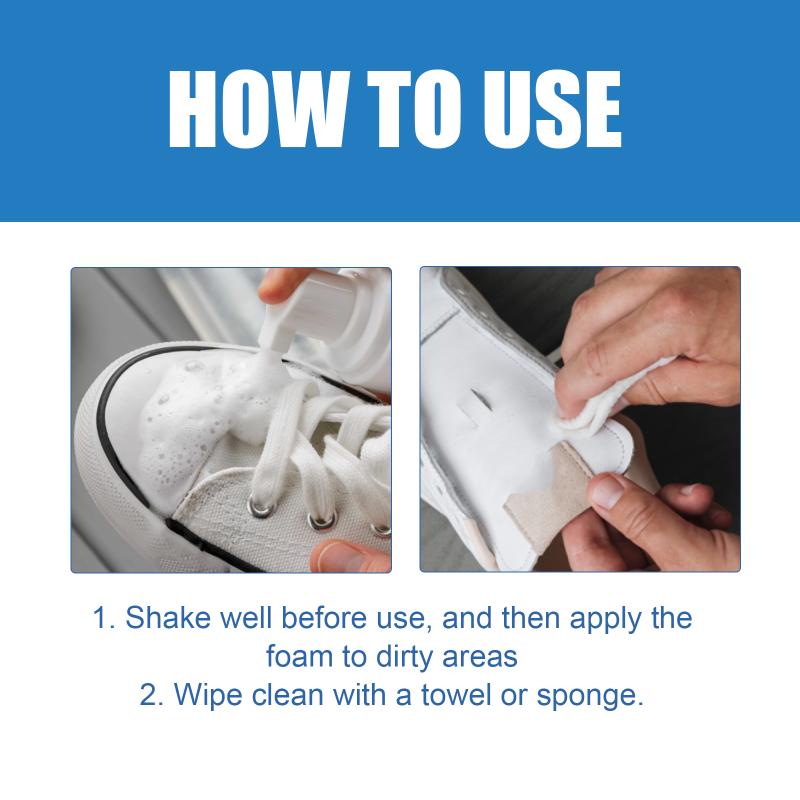 HOW TO USE

1. Shake well before use, and then apply the foam to dirty areas
2. Wipe clean with a towel or sponge.