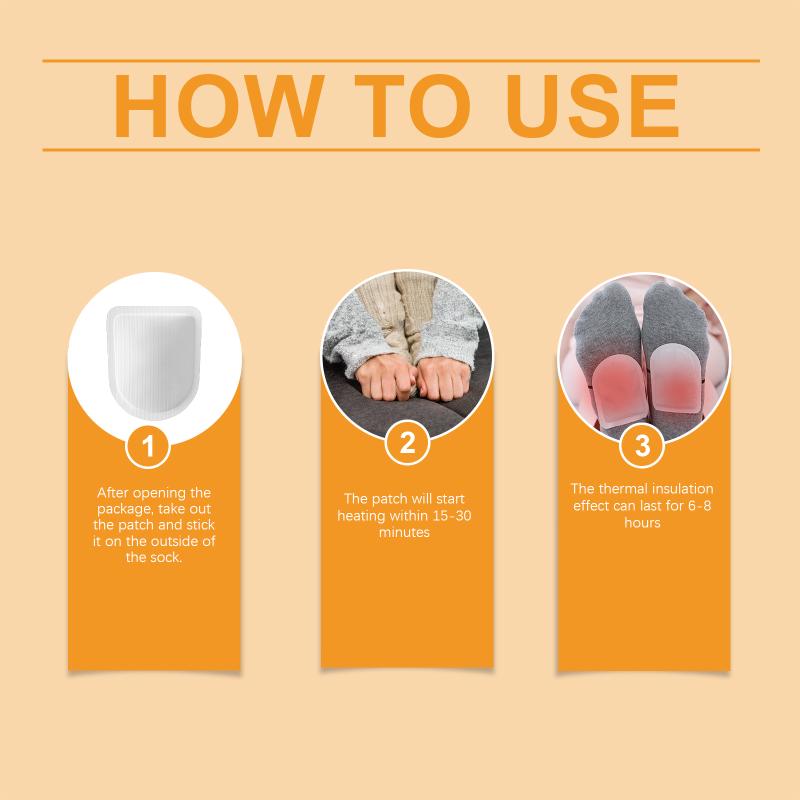 HOW TO USE

1

After opening the package, take out the patch and stick it on the outside of the sock.

2

The patch will start heating within 15-30 minutes

3

The thermal insulation effect can last for 6-8 hours