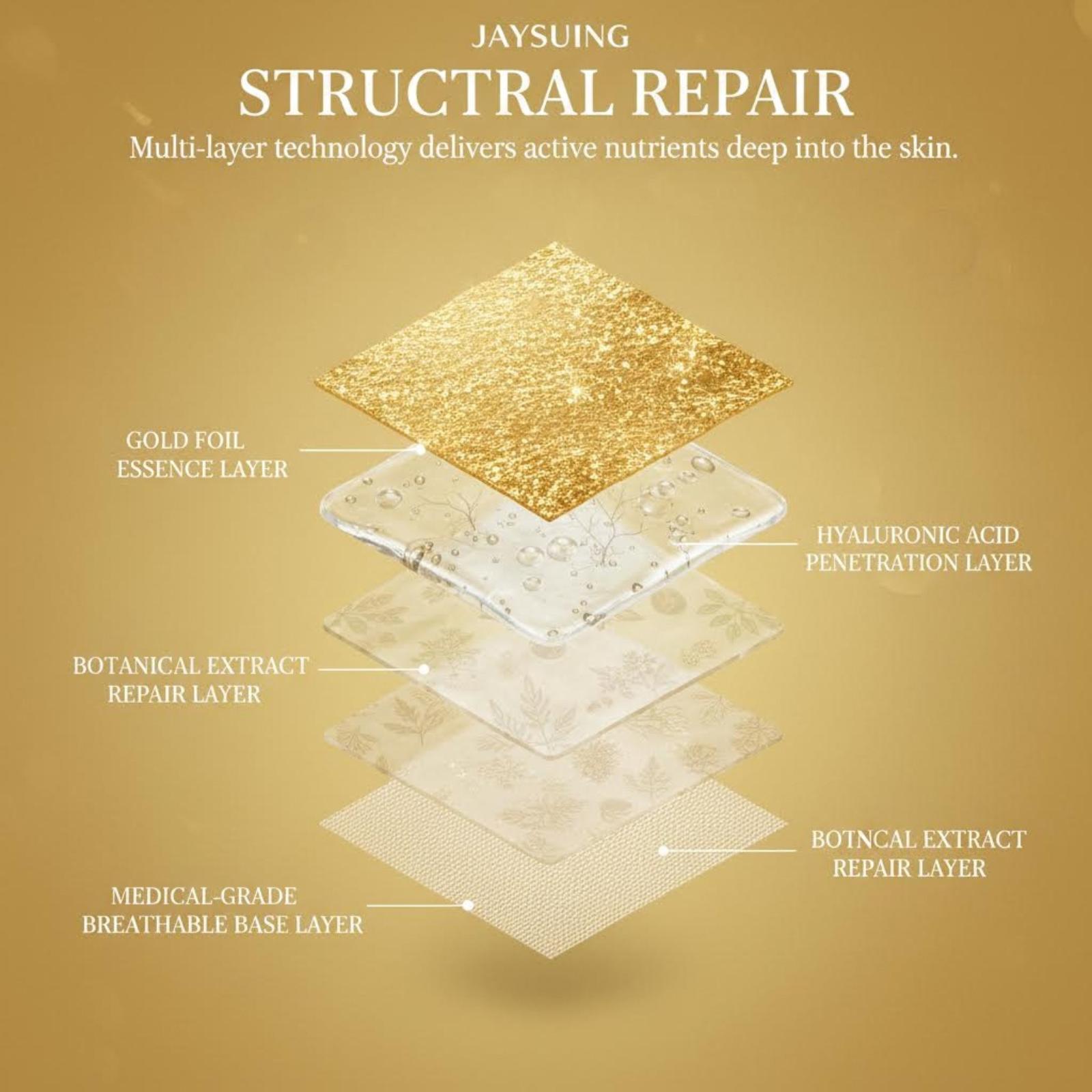 JAYSUING

STRUCTRAL REPAIR

Multi-layer technology delivers active nutrients deep into the skin.

GOLD FOIL ESSENCE LAYER

HYALURONIC ACID PENETRATION LAYER

BOTANICAL EXTRACT REPAIR LAYER

BOTNCAL EXTRACT REPAIR LAYER

MEDICAL-GRADE BREATHABLE BASE LAYER