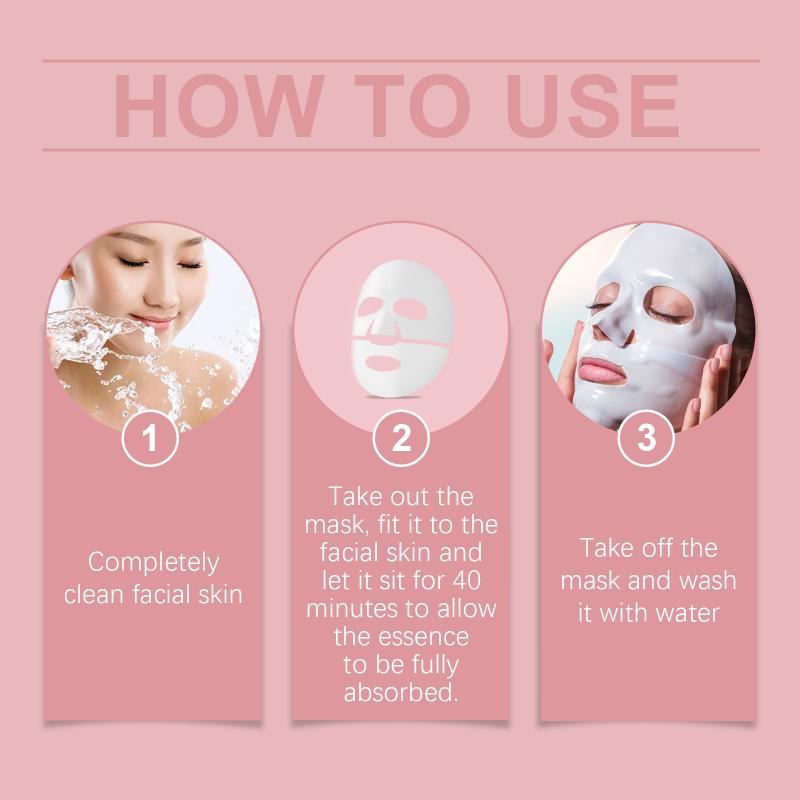 HOW TO USE

1

Completely clean facial skin

2

Take out the mask, fit it to the facial skin and let it sit for 40 minutes to allow the essence to be fully absorbed.

3

Take off the mask and wash it with water