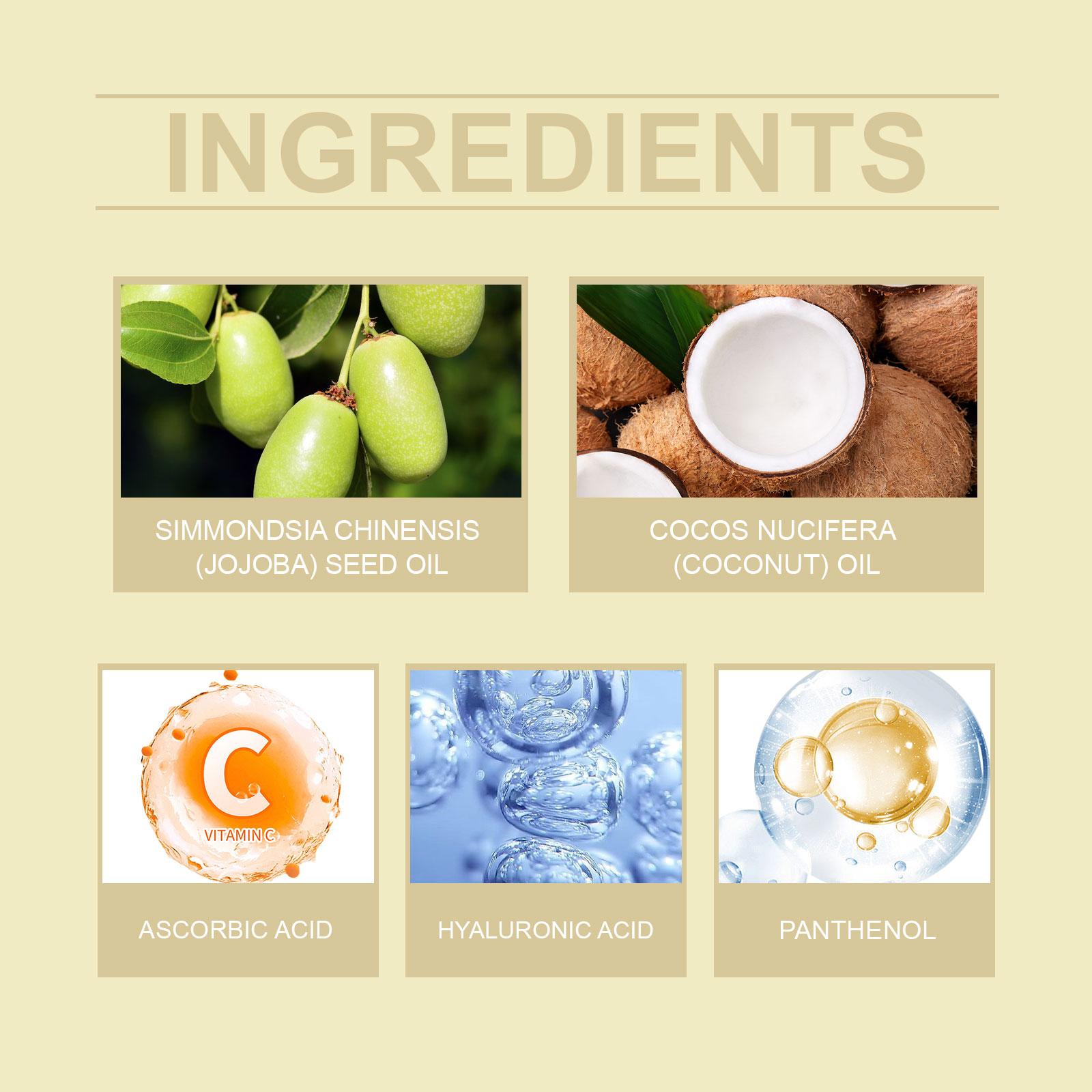 INGREDIENTS

SIMMONDSIA CHINENSIS (JOJOBA) SEED OIL

COCOS NUCIFERA (COCONUT) OIL

C
VITAMIN C

ASCORBIC ACID

HYALURONIC ACID

PANTHENOL