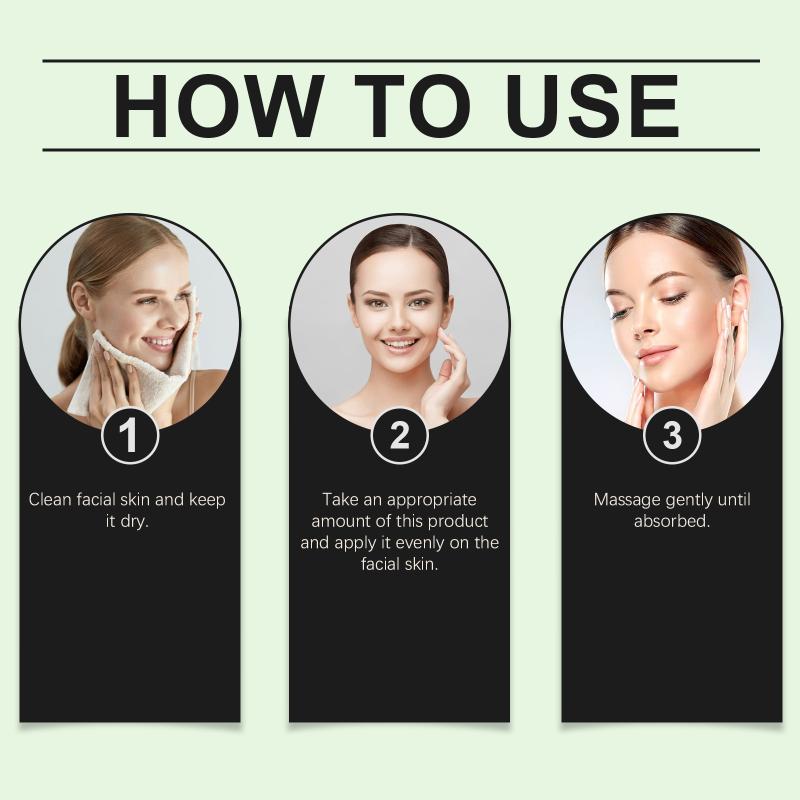 HOW TO USE

1

Clean facial skin and keep it dry.

2

Take an appropriate amount of this product and apply it evenly on the facial skin.

3

Massage gently until absorbed.