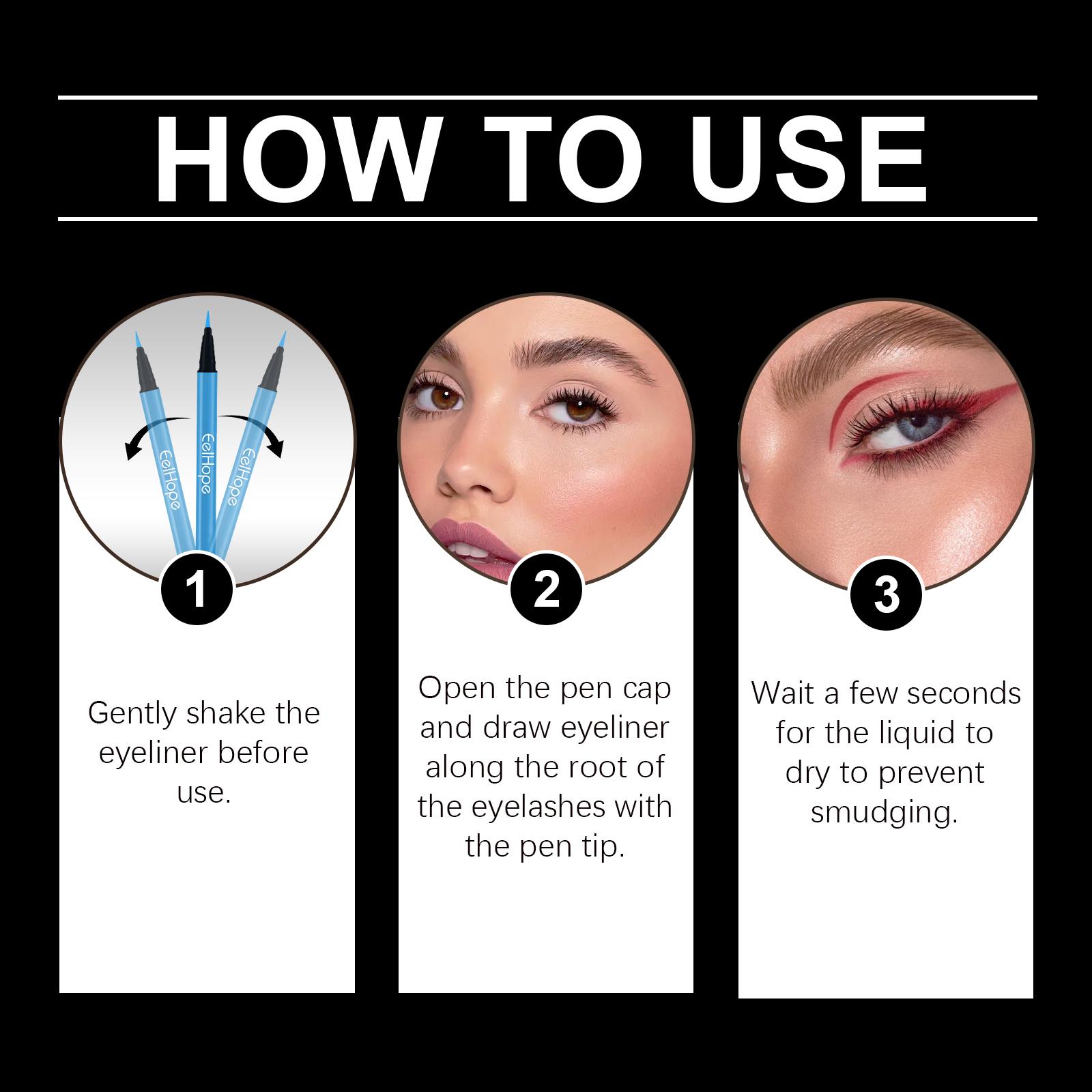 HOW TO USE

EelHope
EelHope
EelHope

1

Gently shake the eyeliner before use.

2

Open the pen cap and draw eyeliner along the root of the eyelashes with the pen tip.

3

Wait a few seconds for the liquid to dry to prevent smudging.