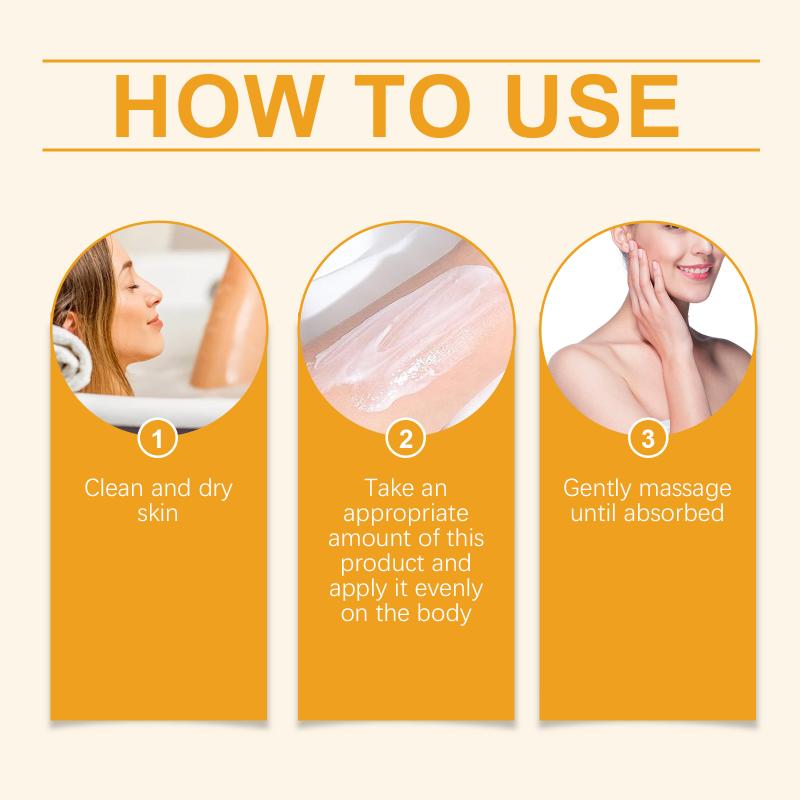 HOW TO USE

1

Clean and dry skin

2

Take an appropriate amount of this product and apply it evenly on the body

3

Gently massage until absorbed