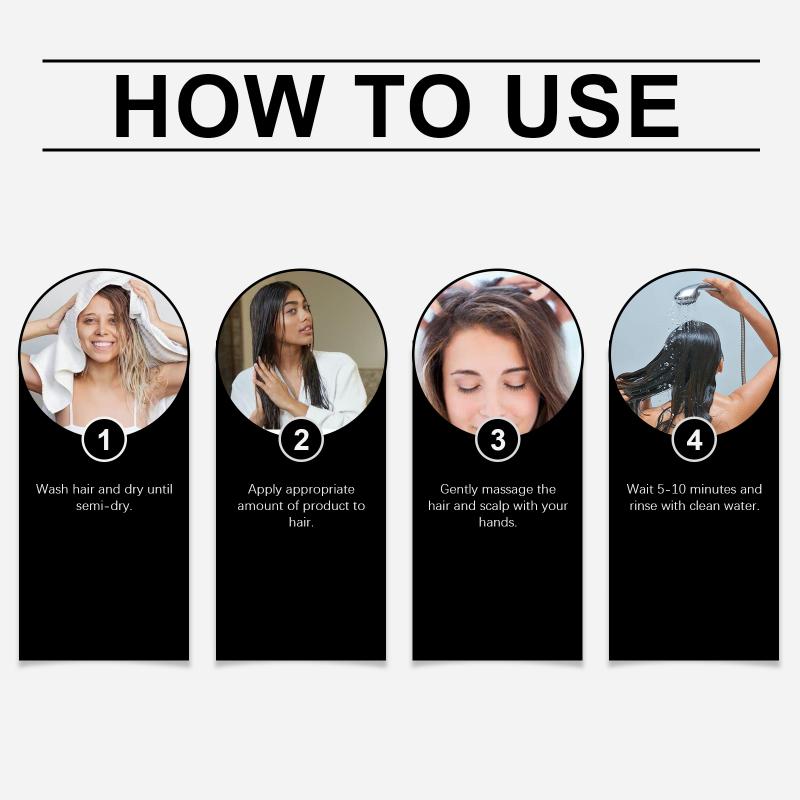 HOW TO USE

1

Wash hair and dry until semi-dry.

2

Apply appropriate amount of product to hair.

3

Gently massage the hair and scalp with your hands.

4

Wait 5-10 minutes and rinse with clean water.