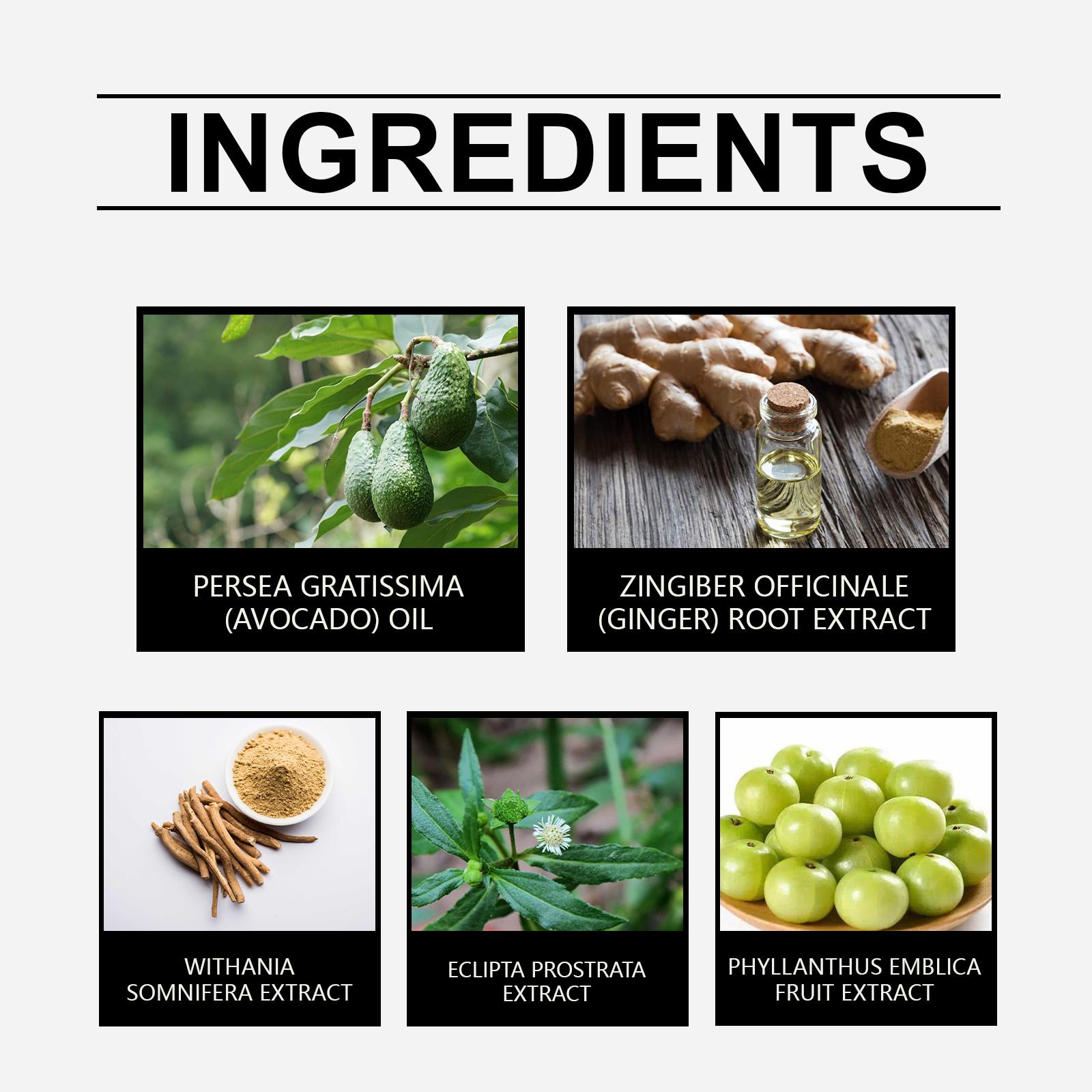 INGREDIENTS

PERSEA GRATISSIMA (AVOCADO) OIL

ZINGIBER OFFICINALE (GINGER) ROOT EXTRACT

WITHANIA SOMNIFERA EXTRACT

ECLIPTA PROSTRATA EXTRACT

PHYLLANTHUS EMBLICA FRUIT EXTRACT