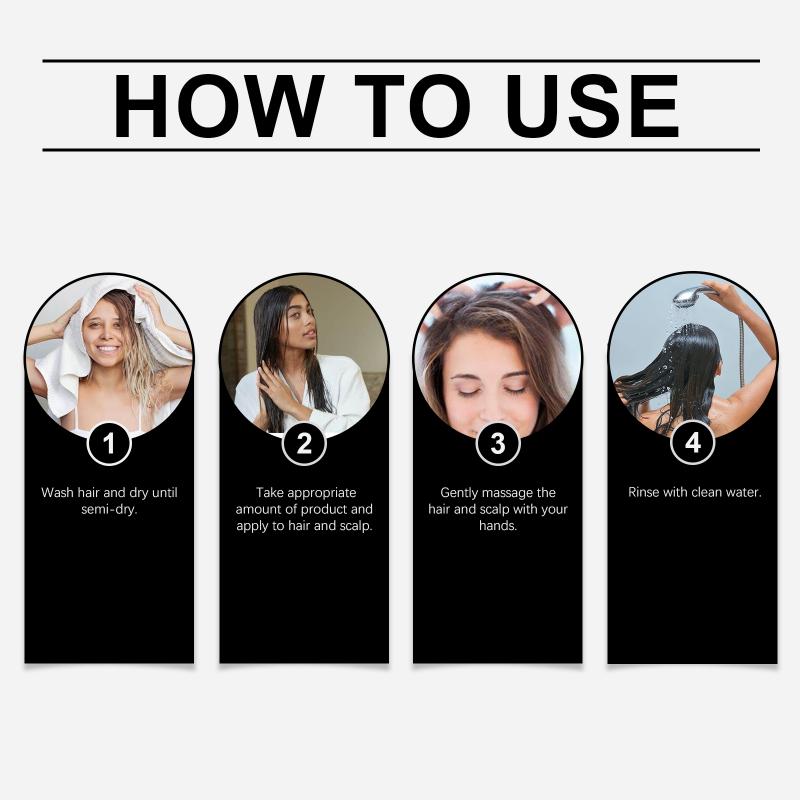 HOW TO USE

1

Wash hair and dry until semi-dry.

2

Take appropriate amount of product and apply to hair and scalp.

3

Gently massage the hair and scalp with your hands.

4

Rinse with clean water.