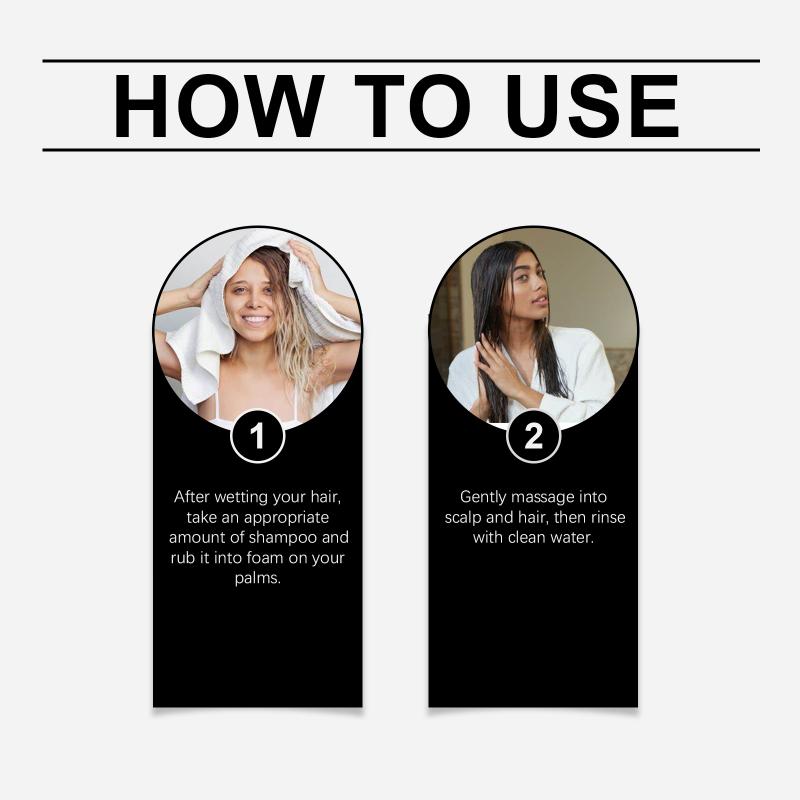 HOW TO USE

1

After wetting your hair, take an appropriate amount of shampoo and rub it into foam on your palms.

2

Gently massage into scalp and hair, then rinse with clean water.