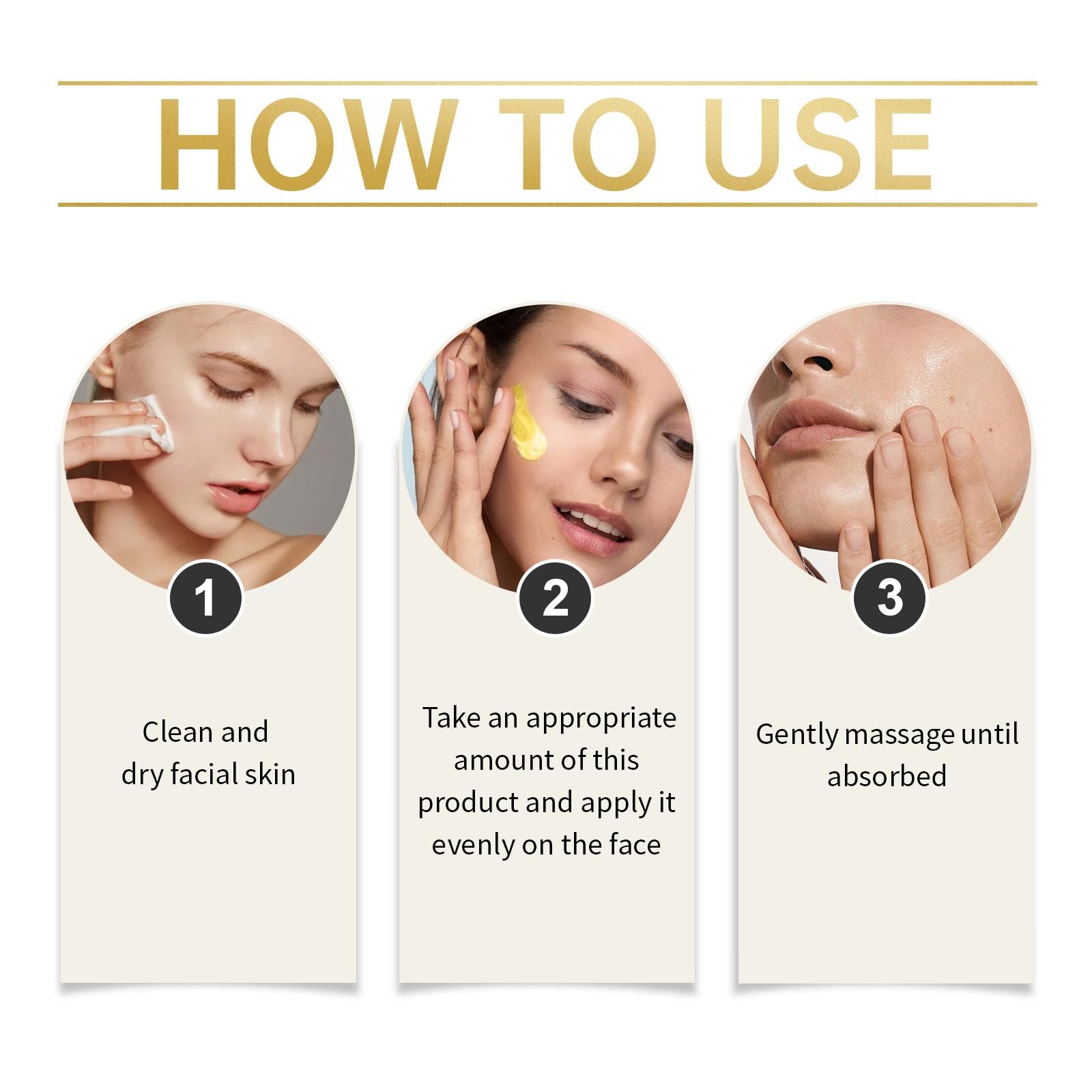 HOW TO USE

1

Clean and dry facial skin

2

Take an appropriate amount of this product and apply it evenly on the face

3

Gently massage until absorbed