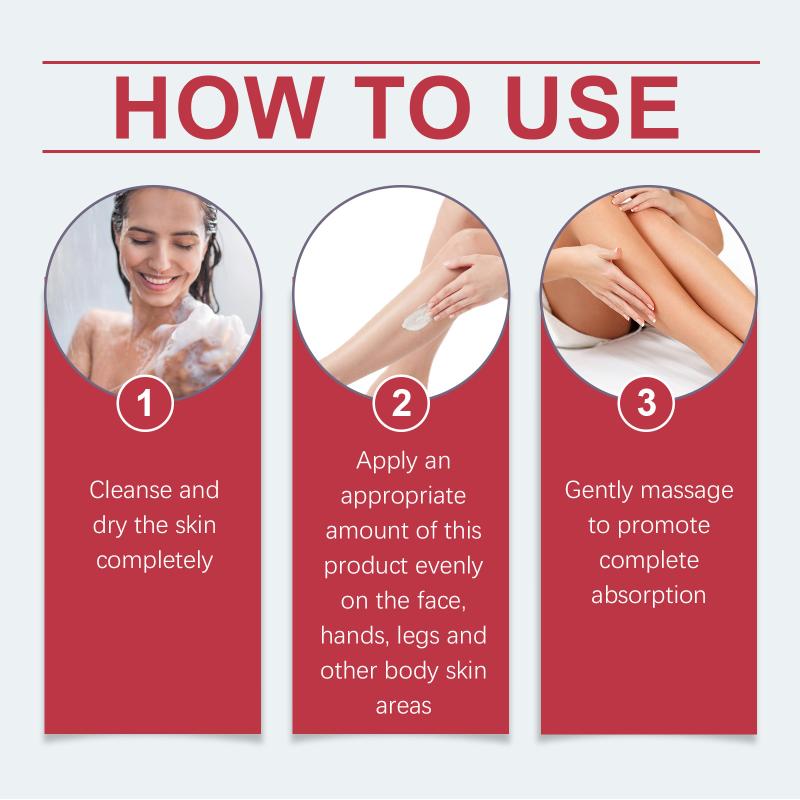 HOW TO USE

1

Cleanse and dry the skin completely

2

Apply an appropriate amount of this product evenly on the face, hands, legs and other body skin areas

3

Gently massage to promote complete absorption