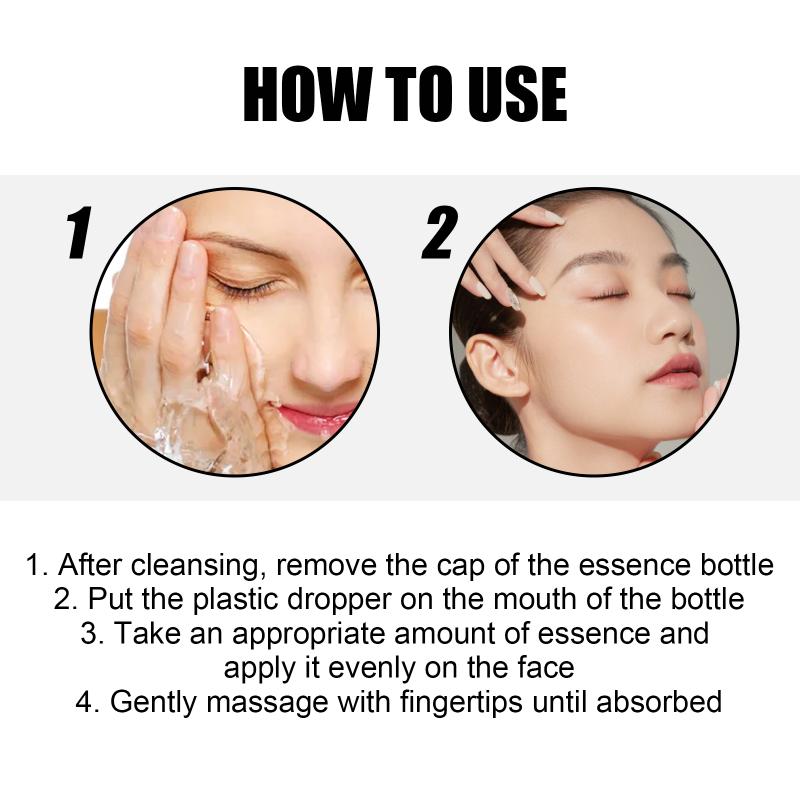 HOW TO USE

1

2

1. After cleansing, remove the cap of the essence bottle
2. Put the plastic dropper on the mouth of the bottle
3. Take an appropriate amount of essence and apply it evenly on the face
4. Gently massage with fingertips until absorbed