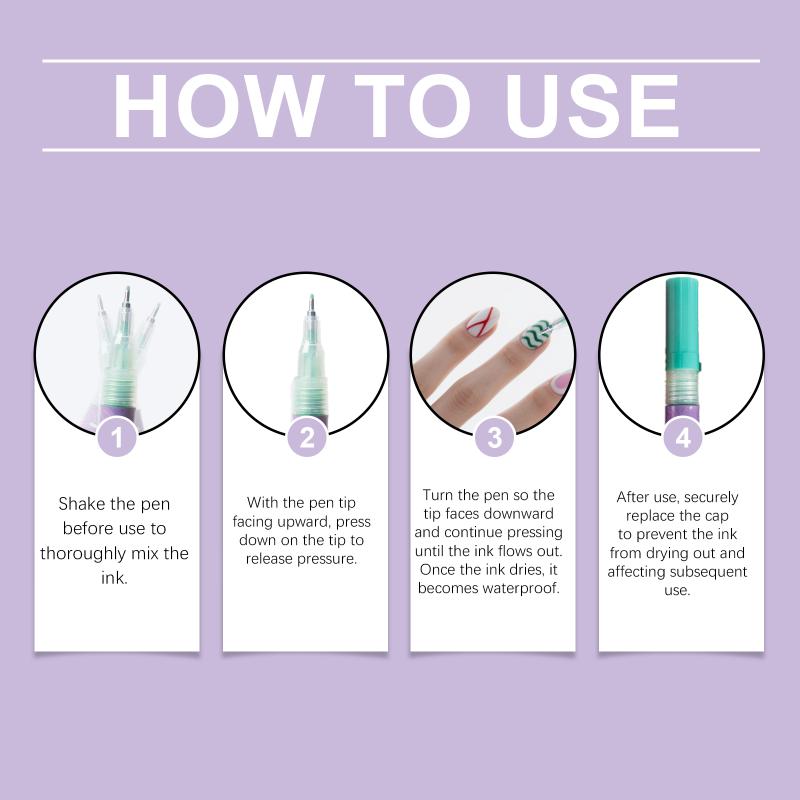 HOW TO USE

1

Shake the pen before use to thoroughly mix the ink.

2

With the pen tip facing upward, press down on the tip to release pressure.

3

Turn the pen so the tip faces downward and continue pressing until the ink flows out. Once the ink dries, it becomes waterproof.

4

After use, securely replace the cap to prevent the ink from drying out and affecting subsequent use.