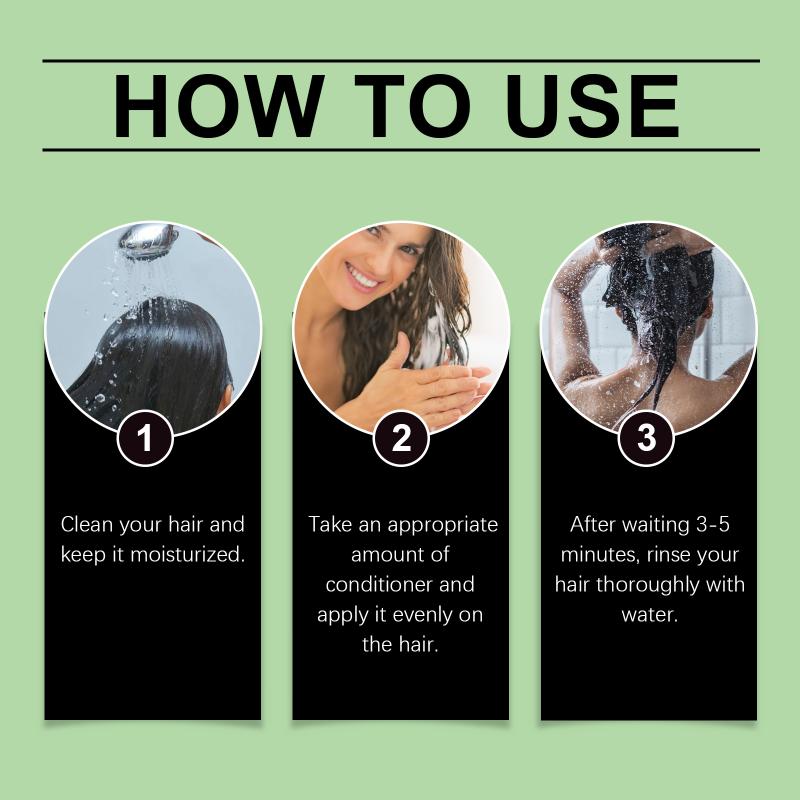 HOW TO USE

1

Clean your hair and keep it moisturized.

2

Take an appropriate amount of conditioner and apply it evenly on the hair.

3

After waiting 3-5 minutes, rinse your hair thoroughly with water.