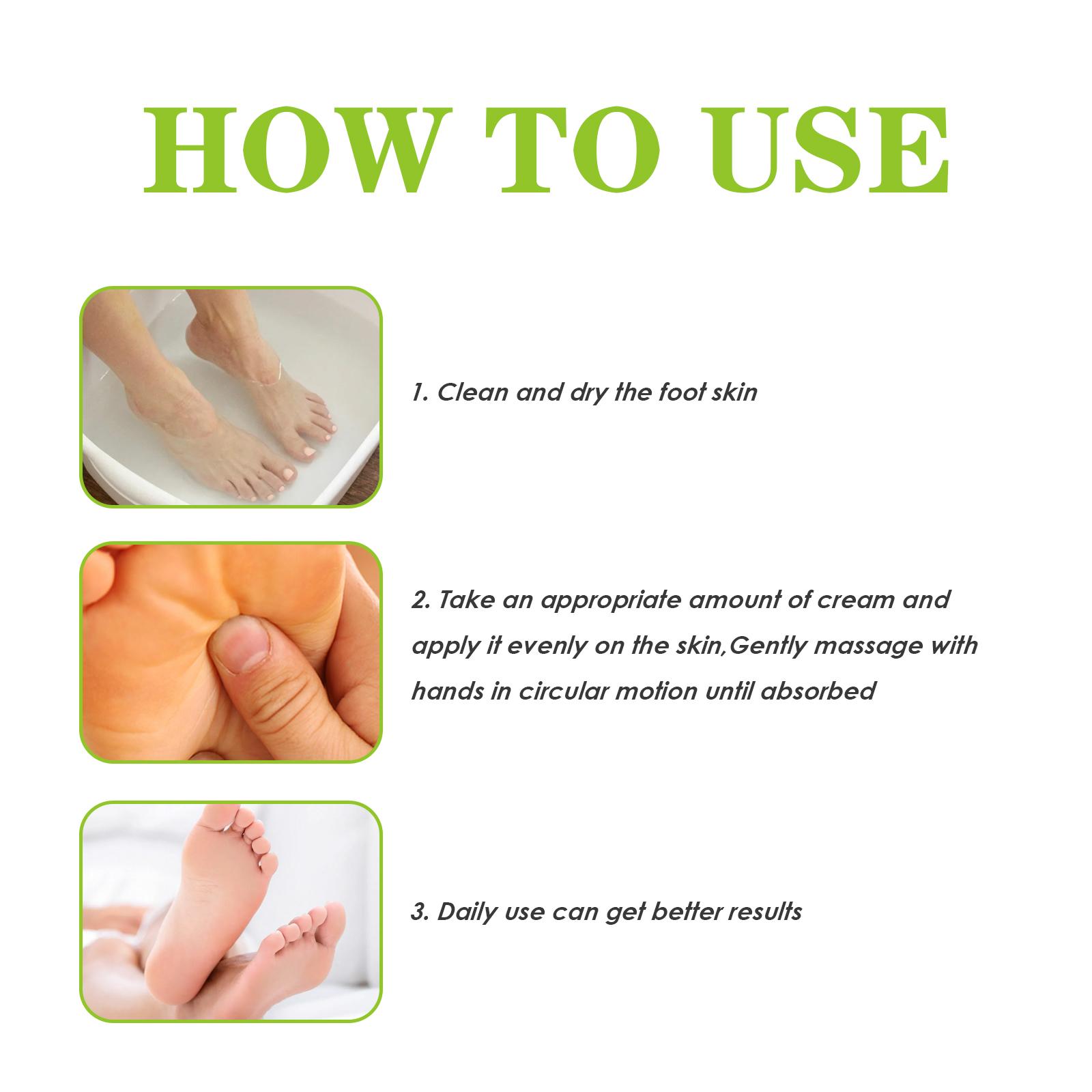 HOW TO USE

1. Clean and dry the foot skin

2. Take an appropriate amount of cream and apply it evenly on the skin,Gently massage with hands in circular motion until absorbed

3. Daily use can get better results