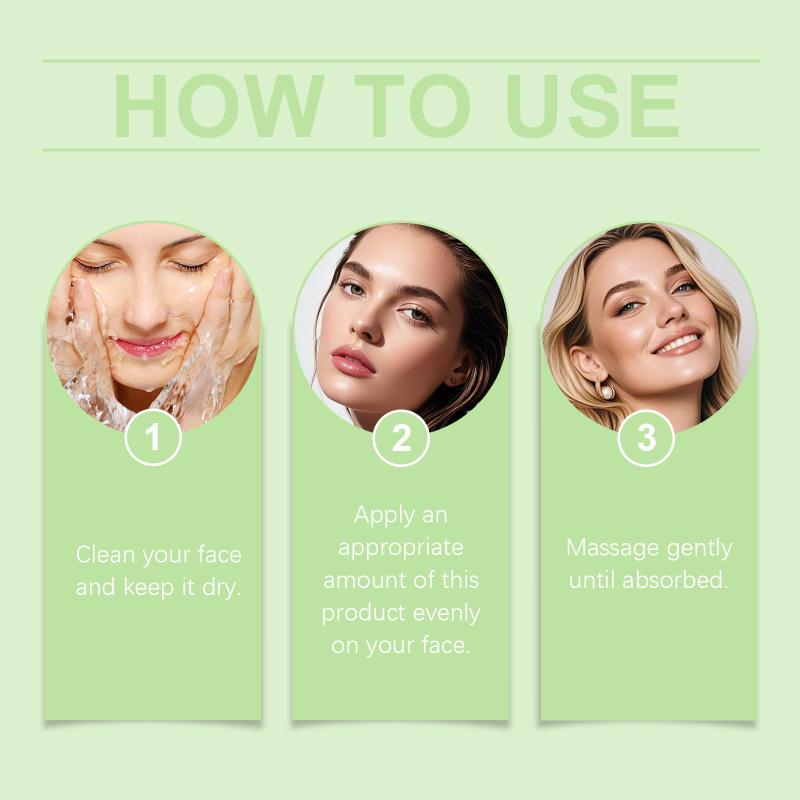 HOW TO USE

1

Clean your face and keep it dry.

2

Apply an appropriate amount of this product evenly on your face.

3

Massage gently until absorbed.