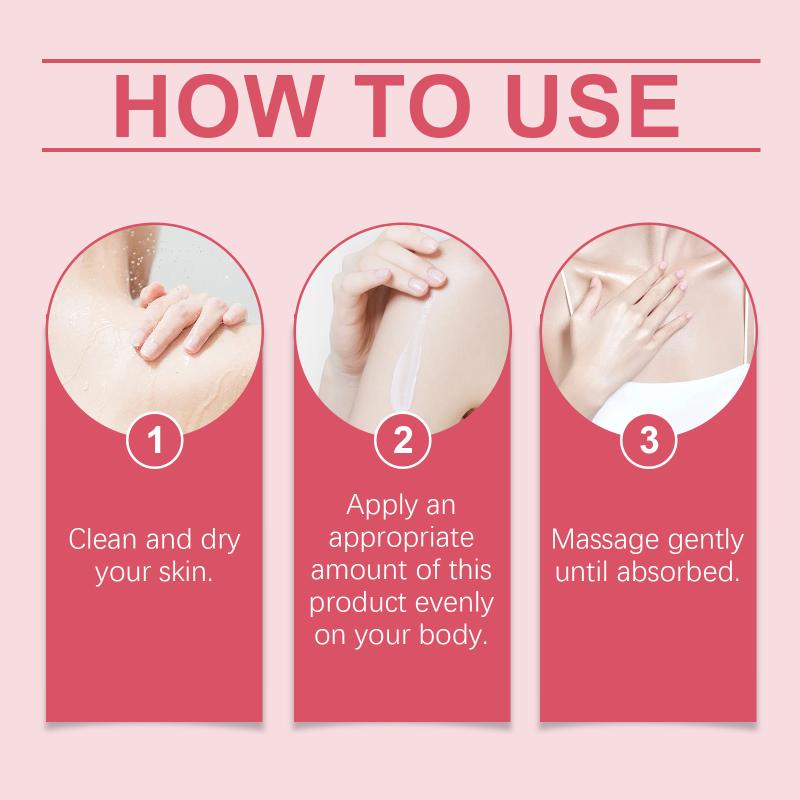 HOW TO USE

1

Clean and dry your skin.

2

Apply an appropriate amount of this product evenly on your body.

3

Massage gently until absorbed.