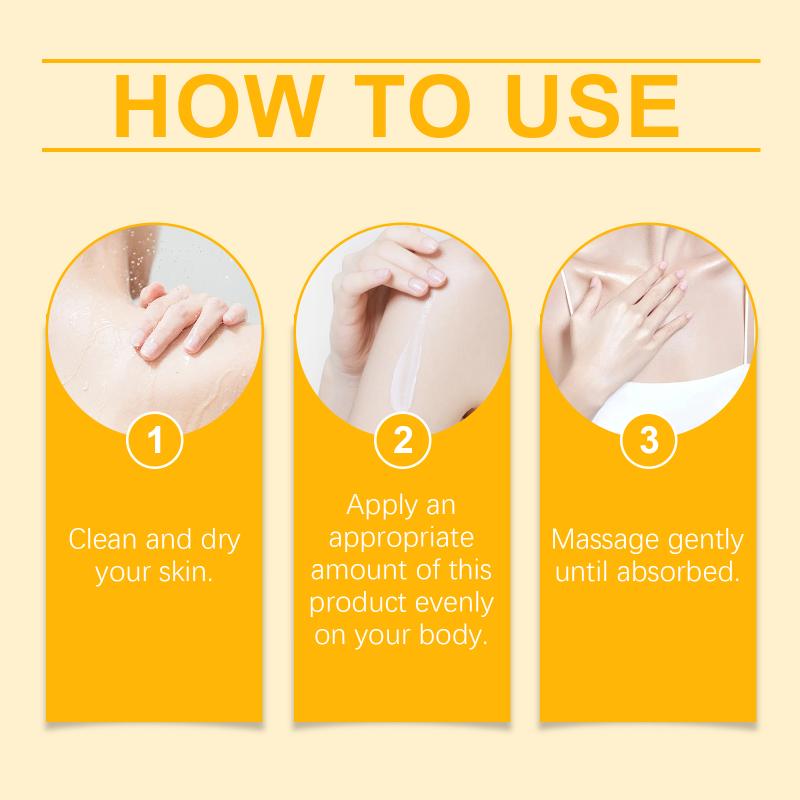 HOW TO USE

1

Clean and dry your skin.

2

Apply an appropriate amount of this product evenly on your body.

3

Massage gently until absorbed.