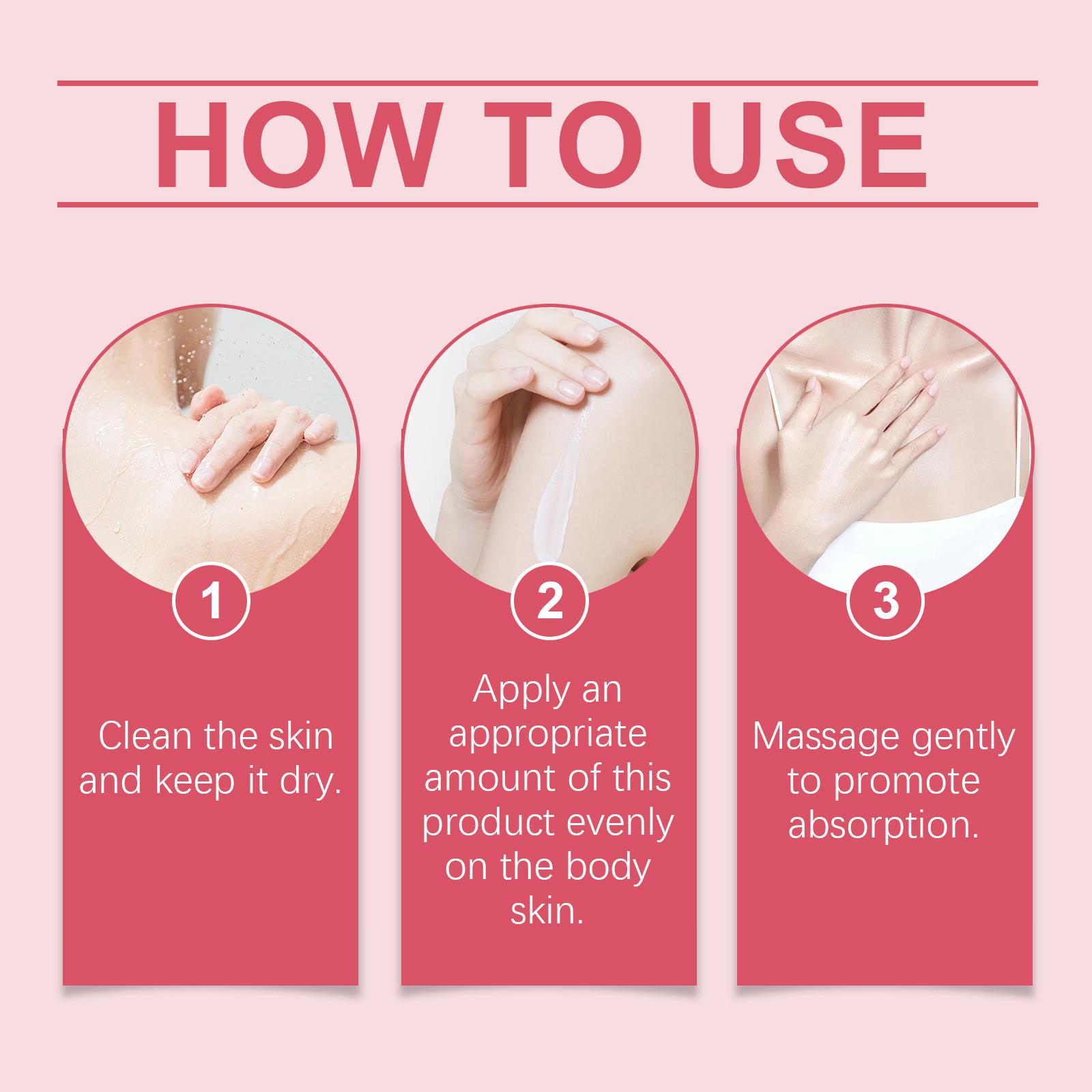 HOW TO USE

1

Clean the skin and keep it dry.

2

Apply an appropriate amount of this product evenly on the body skin.

3

Massage gently to promote absorption.