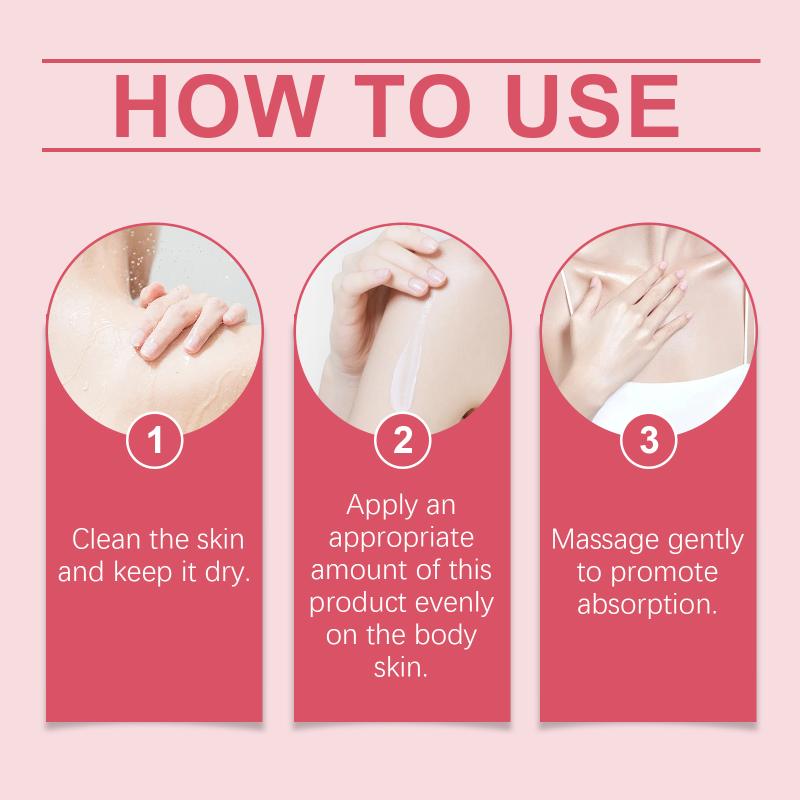 HOW TO USE

1

Clean the skin and keep it dry.

2

Apply an appropriate amount of this product evenly on the body skin.

3

Massage gently to promote absorption.