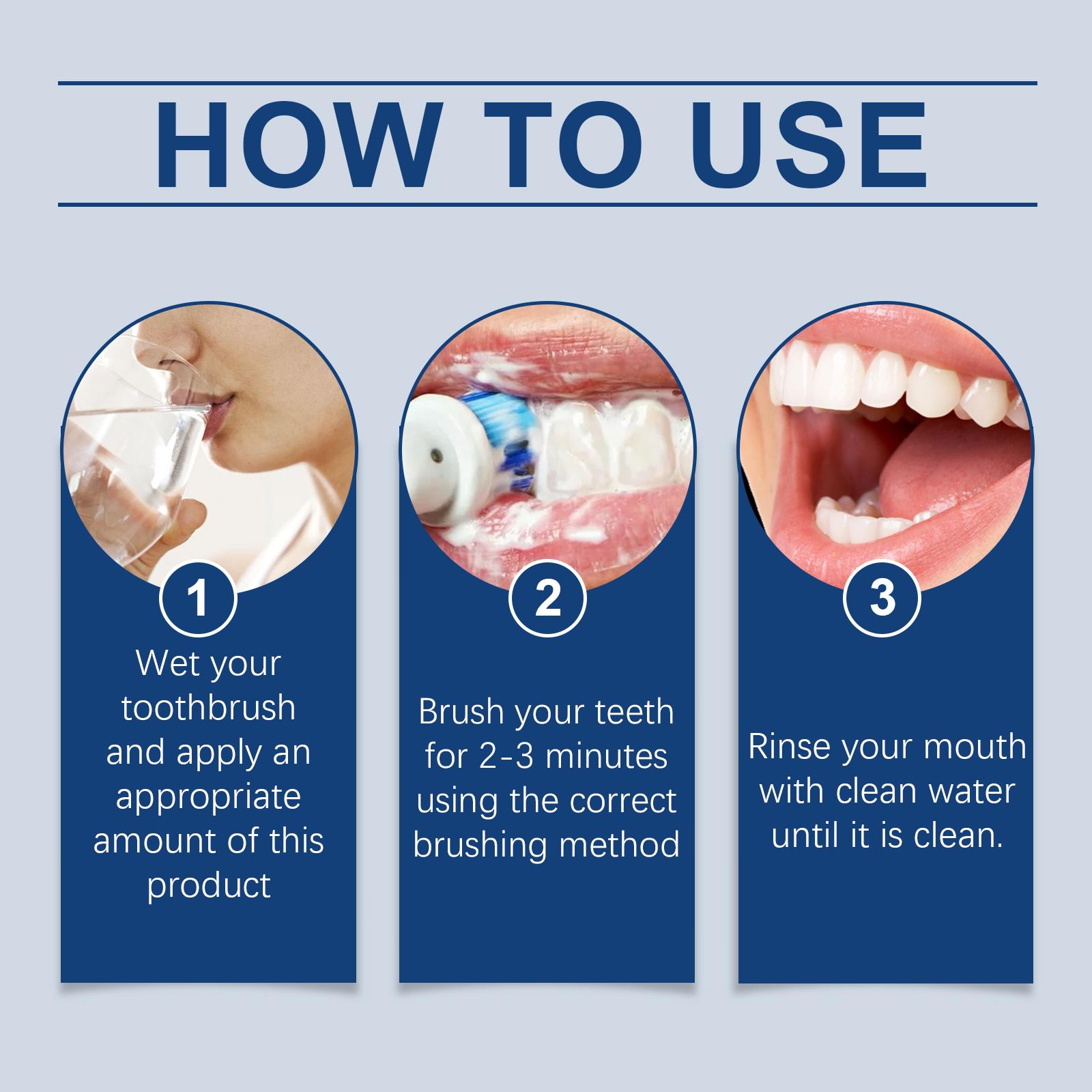 HOW TO USE

1

Wet your toothbrush and apply an appropriate amount of this product

2

Brush your teeth for 2-3 minutes using the correct brushing method

3

Rinse your mouth with clean water until it is clean.