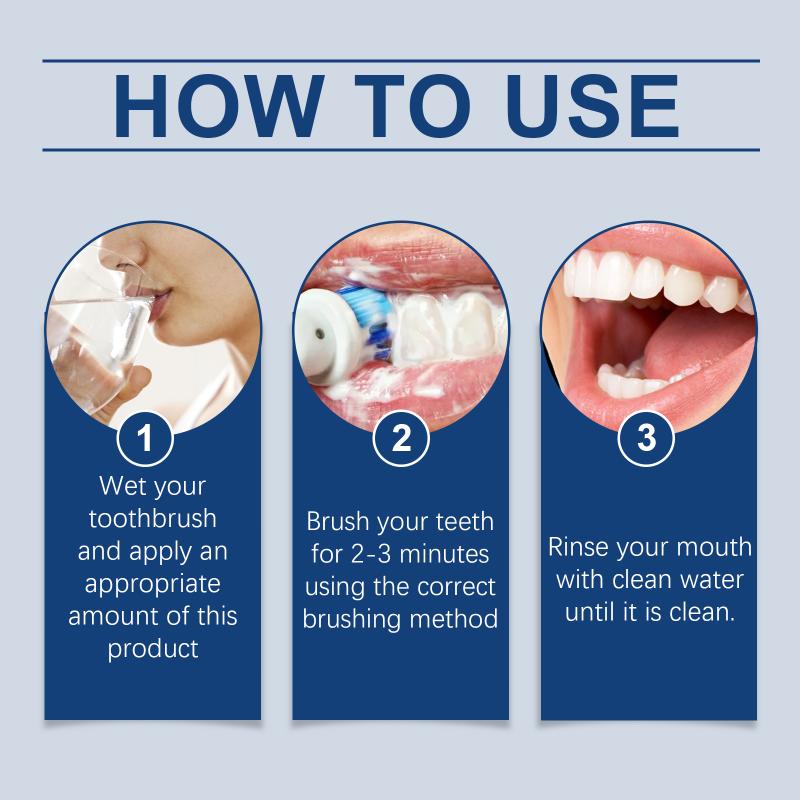 HOW TO USE

1
Wet your toothbrush and apply an appropriate amount of this product

2
Brush your teeth for 2-3 minutes using the correct brushing method

3
Rinse your mouth with clean water until it is clean.