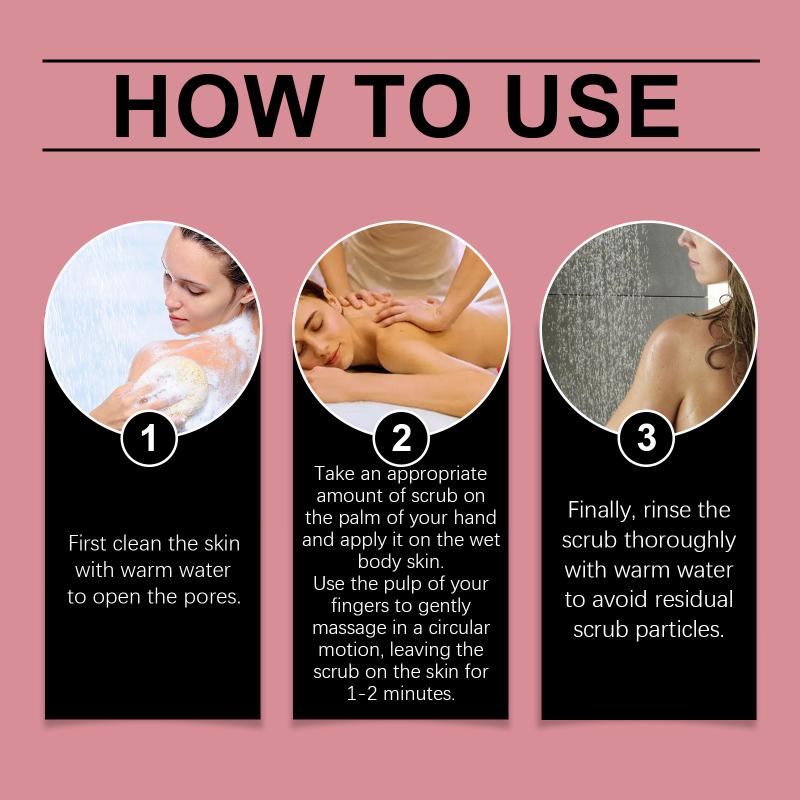 HOW TO USE

1

First clean the skin with warm water to open the pores.

2

Take an appropriate amount of scrub on the palm of your hand and apply it on the wet body skin.
Use the pulp of your fingers to gently massage in a circular motion, leaving the scrub on the skin for 1-2 minutes.

3

Finally, rinse the scrub thoroughly with warm water to avoid residual scrub particles.