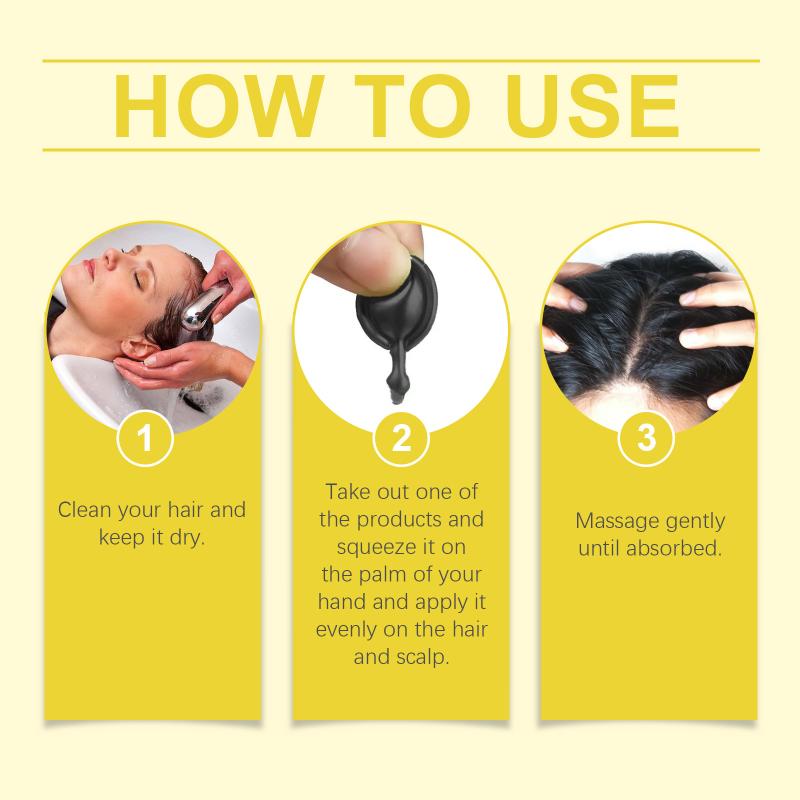 HOW TO USE

1

Clean your hair and keep it dry.

2

Take out one of the products and squeeze it on the palm of your hand and apply it evenly on the hair and scalp.

3

Massage gently until absorbed.