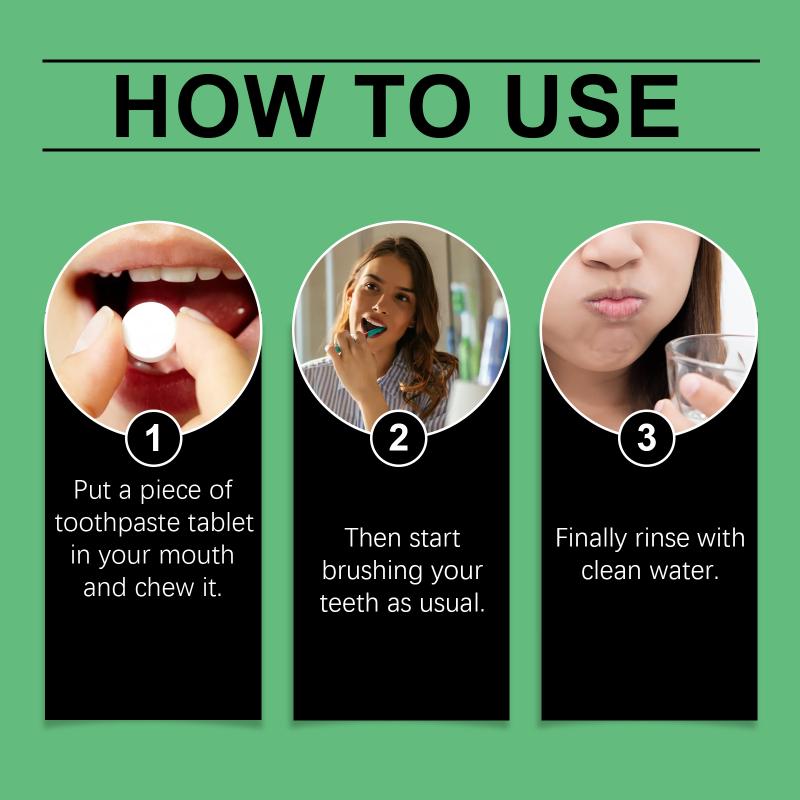 HOW TO USE

1
Put a piece of toothpaste tablet in your mouth and chew it.

2
Then start brushing your teeth as usual.

3
Finally rinse with clean water.