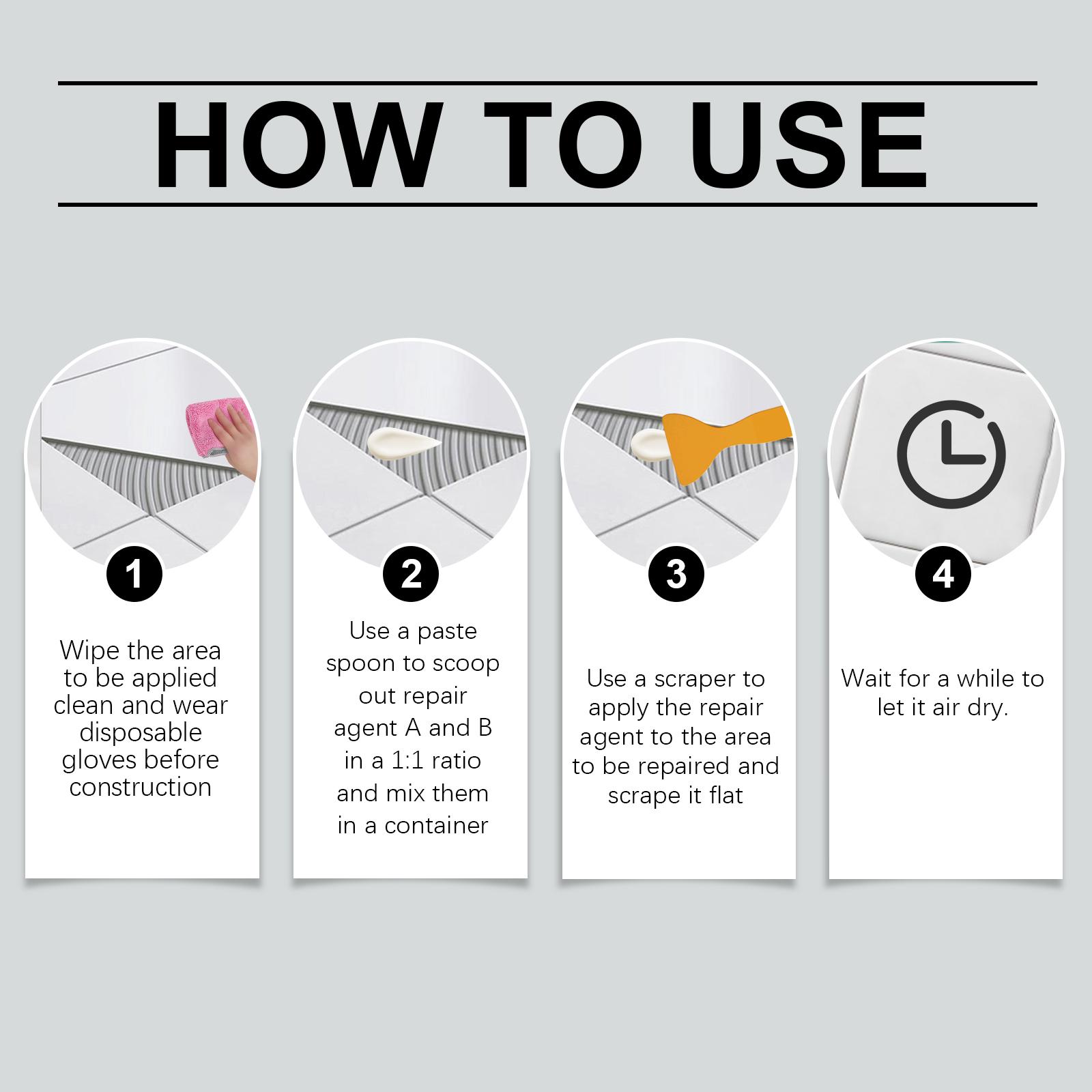 HOW TO USE

1

Wipe the area to be applied clean and wear disposable gloves before construction

2

Use a paste spoon to scoop out repair agent A and B in a 1:1 ratio and mix them in a container

3

Use a scraper to apply the repair agent to the area to be repaired and scrape it flat

4

Wait for a while to let it air dry.