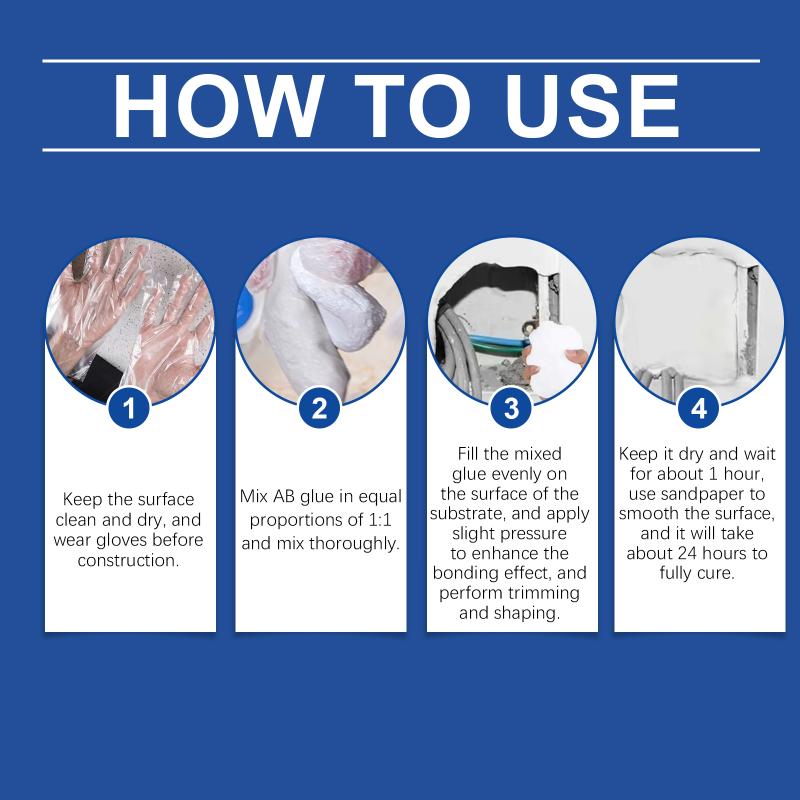 HOW TO USE

1

Keep the surface clean and dry, and wear gloves before construction.

2

Mix AB glue in equal proportions of 1:1 and mix thoroughly.

3

Fill the mixed glue evenly on the surface of the substrate, and apply slight pressure to enhance the bonding effect, and perform trimming and shaping.

4

Keep it dry and wait for about 1 hour, use sandpaper to smooth the surface, and it will take about 24 hours to fully cure.