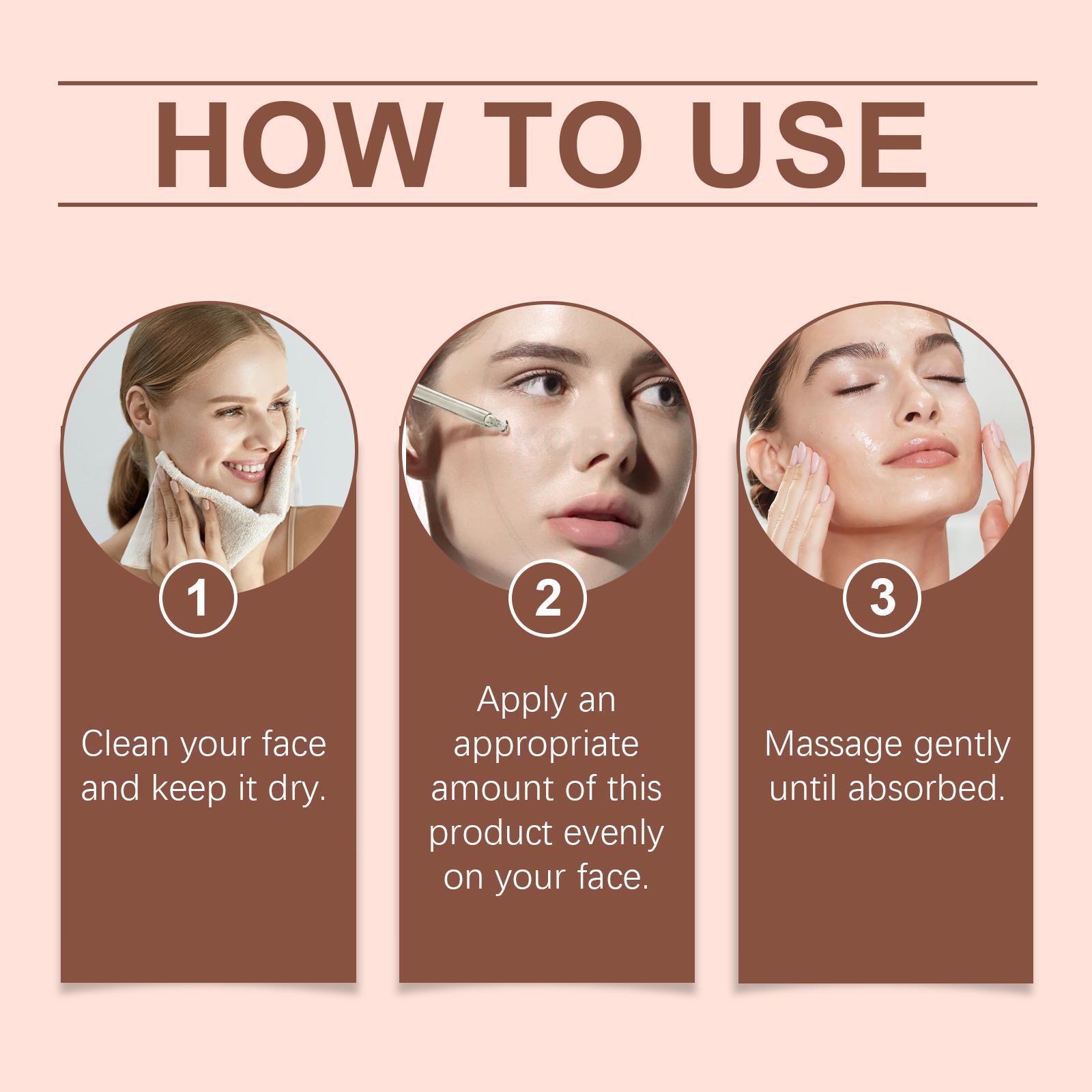 HOW TO USE

1

Clean your face and keep it dry.

2

Apply an appropriate amount of this product evenly on your face.

3

Massage gently until absorbed.