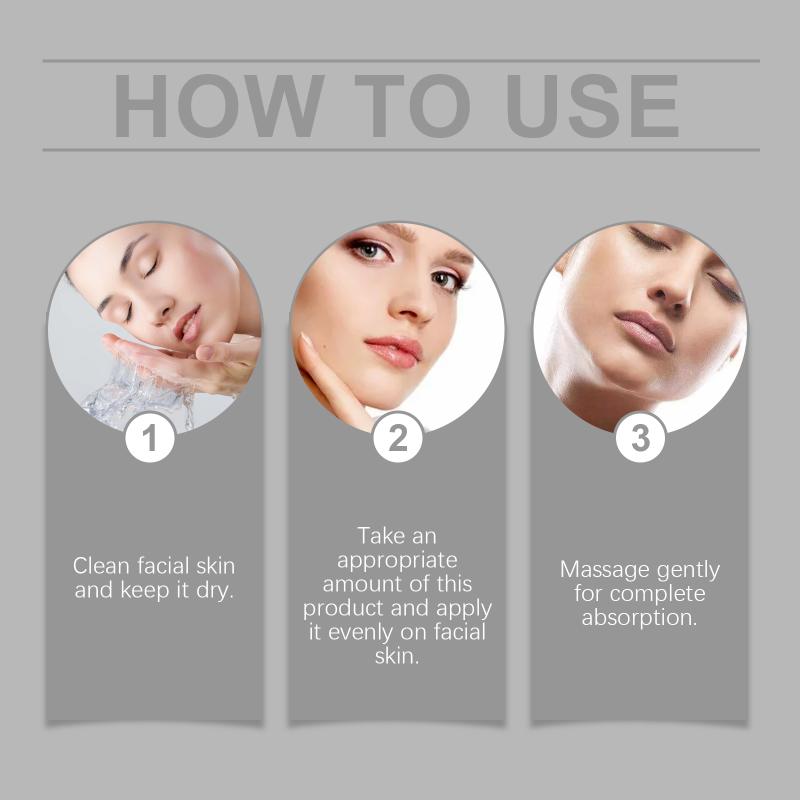 HOW TO USE

1

Clean facial skin and keep it dry.

2

Take an appropriate amount of this product and apply it evenly on facial skin.

3

Massage gently for complete absorption.