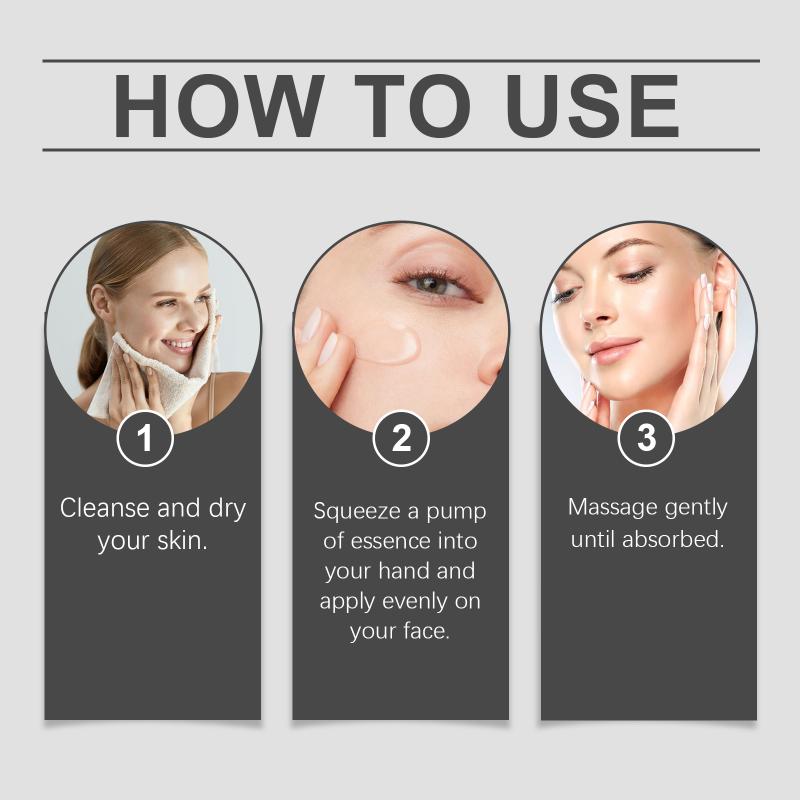 HOW TO USE

1

Cleanse and dry your skin.

2

Squeeze a pump of essence into your hand and apply evenly on your face.

3

Massage gently until absorbed.