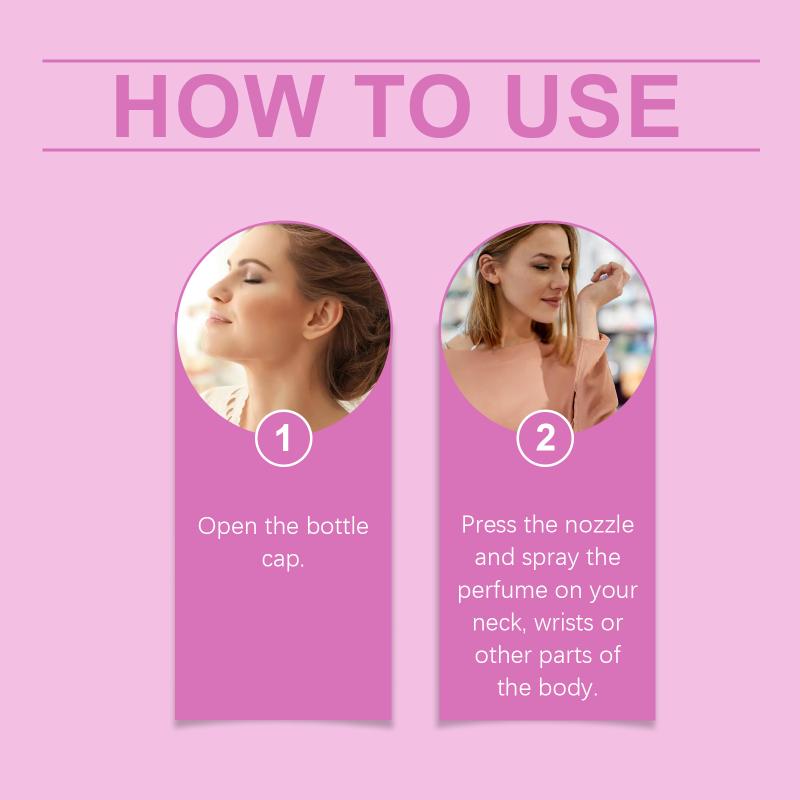 HOW TO USE

1

Open the bottle cap.

2

Press the nozzle and spray the perfume on your neck, wrists or other parts of the body.