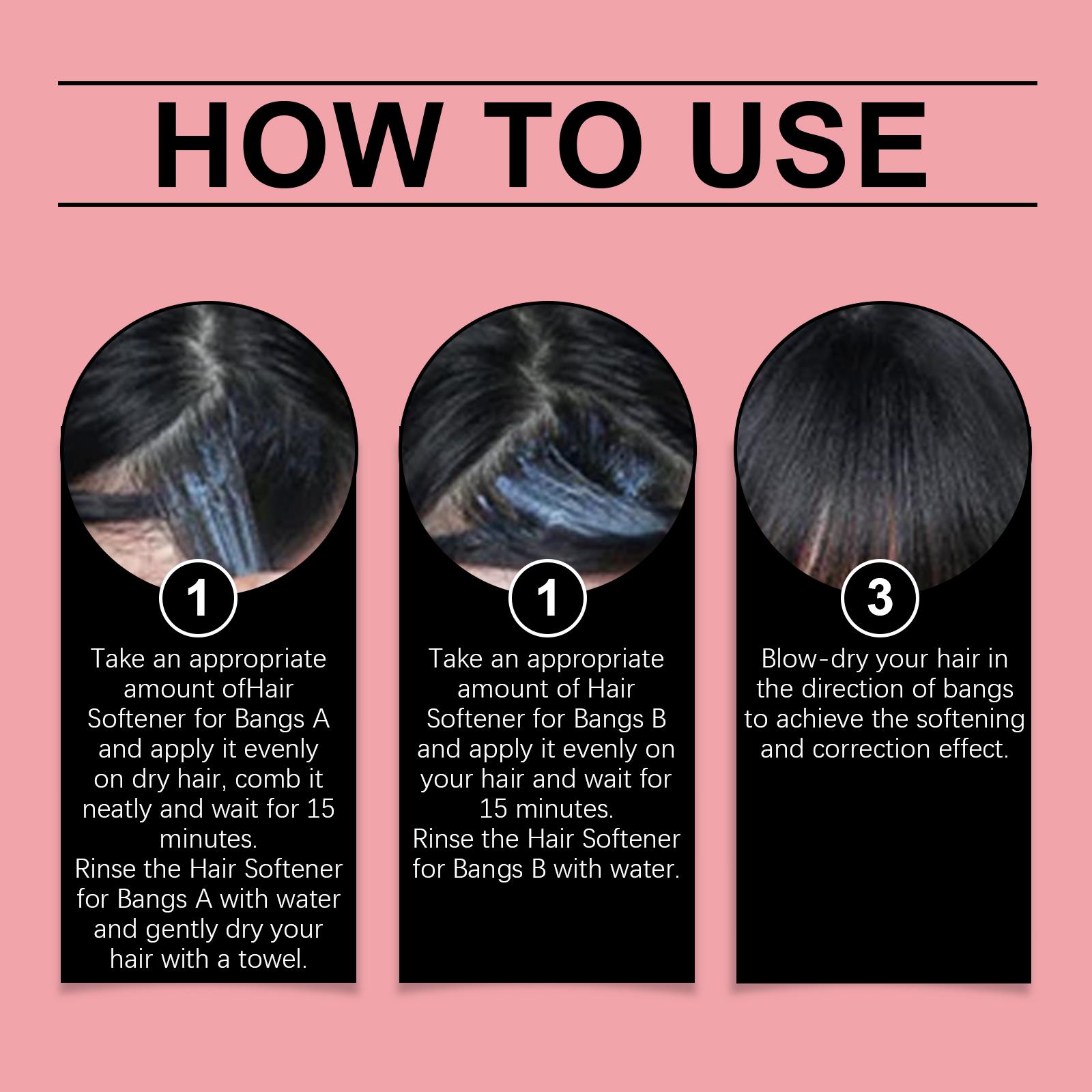 HOW TO USE

1

Take an appropriate amount ofHair Softener for Bangs A and apply it evenly on dry hair, comb it neatly and wait for 15 minutes.
Rinse the Hair Softener for Bangs A with water and gently dry your hair with a towel.

1

Take an appropriate amount of Hair Softener for Bangs B and apply it evenly on your hair and wait for 15 minutes.
Rinse the Hair Softener for Bangs B with water.

3

Blow-dry your hair in the direction of bangs to achieve the softening and correction effect.